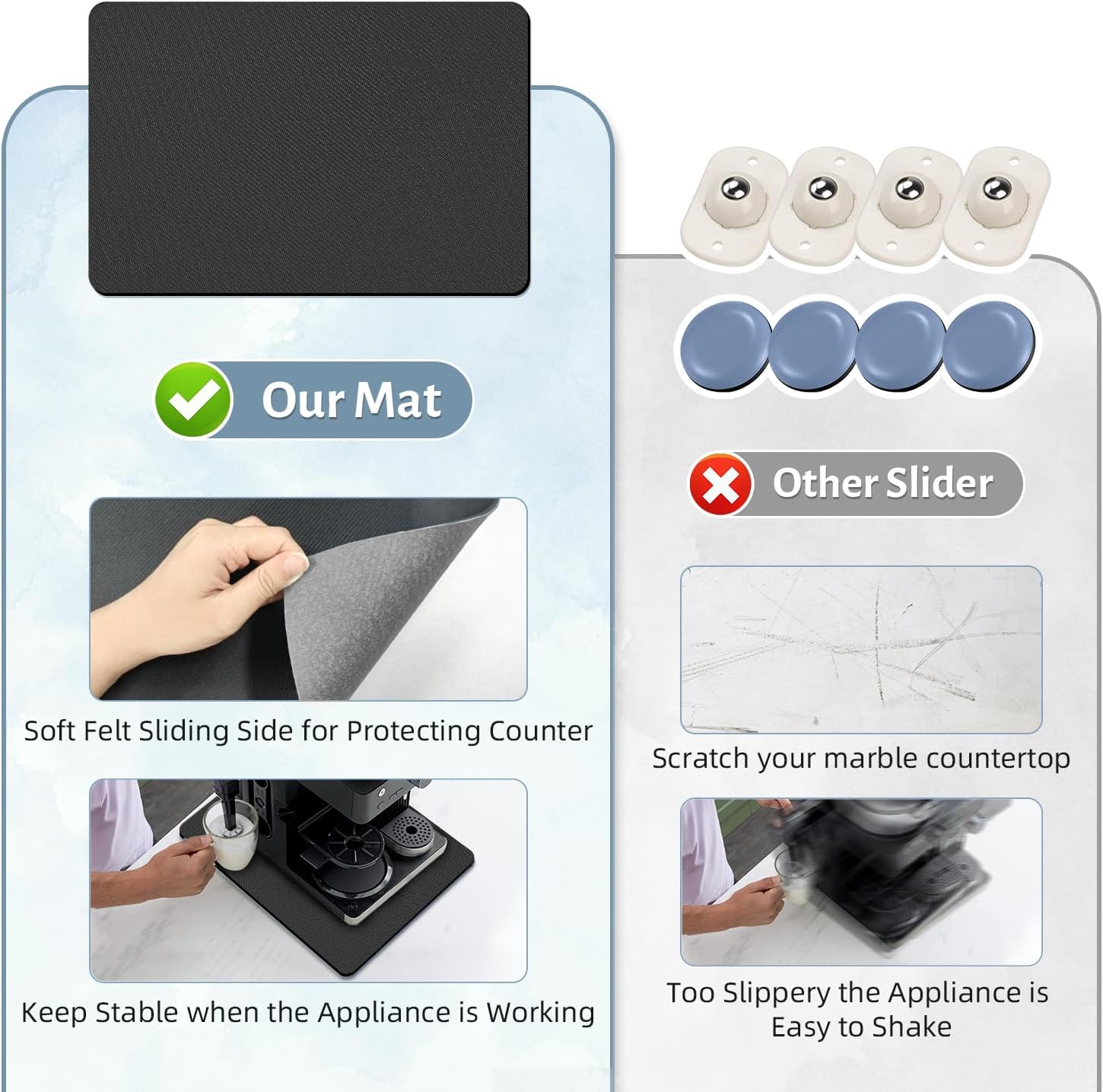 Our Mat

Soft Felt Sliding Side for Protecting Counter

Keep Stable when the Appliance is Working

Other Slider

Scratch your marble countertop

Too Slippery the Appliance is Easy to Shake