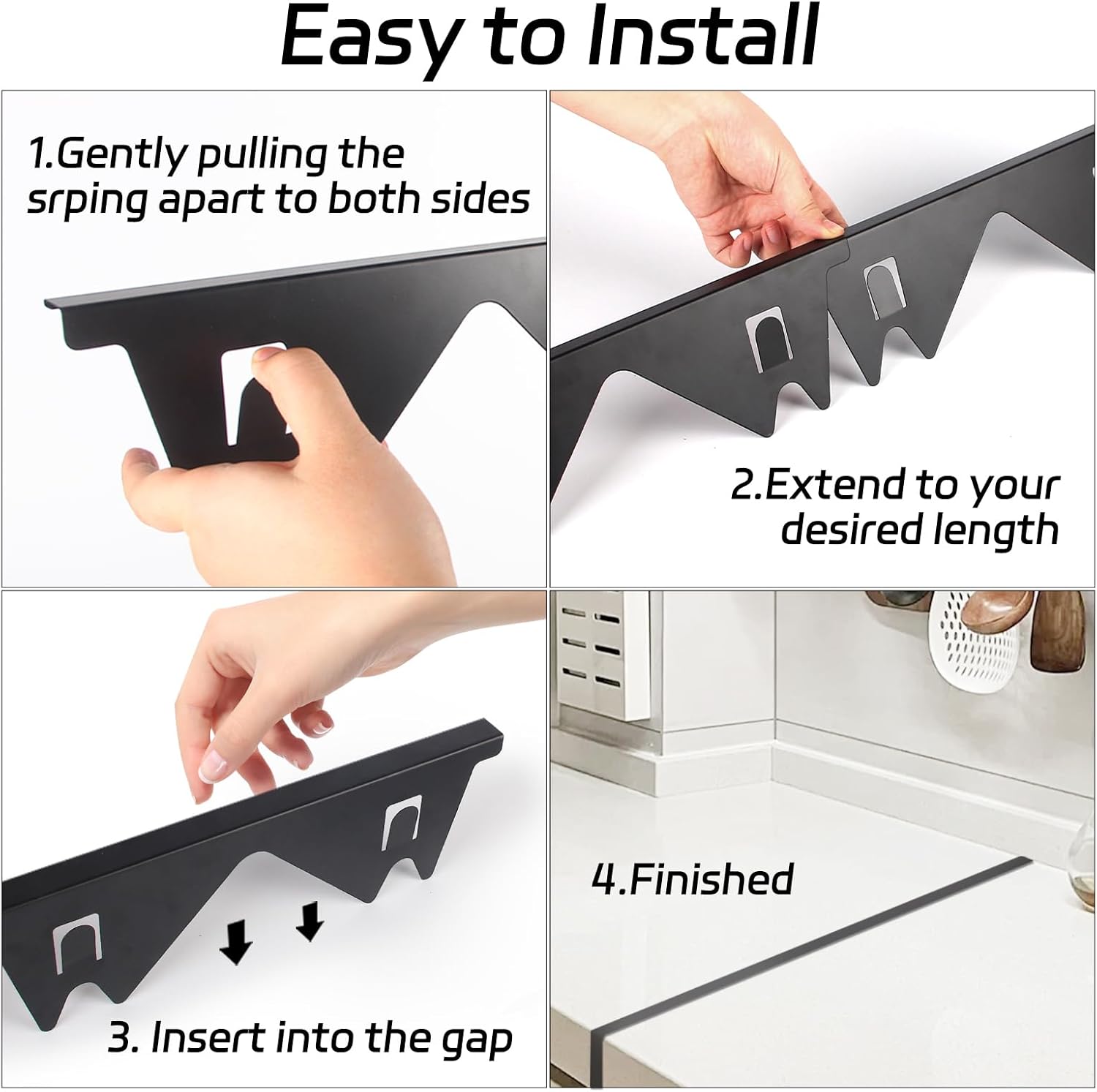 Easy to Install

1.Gently pulling the srping apart to both sides

2.Extend to your desired length

3. Insert into the gap

4.Finished