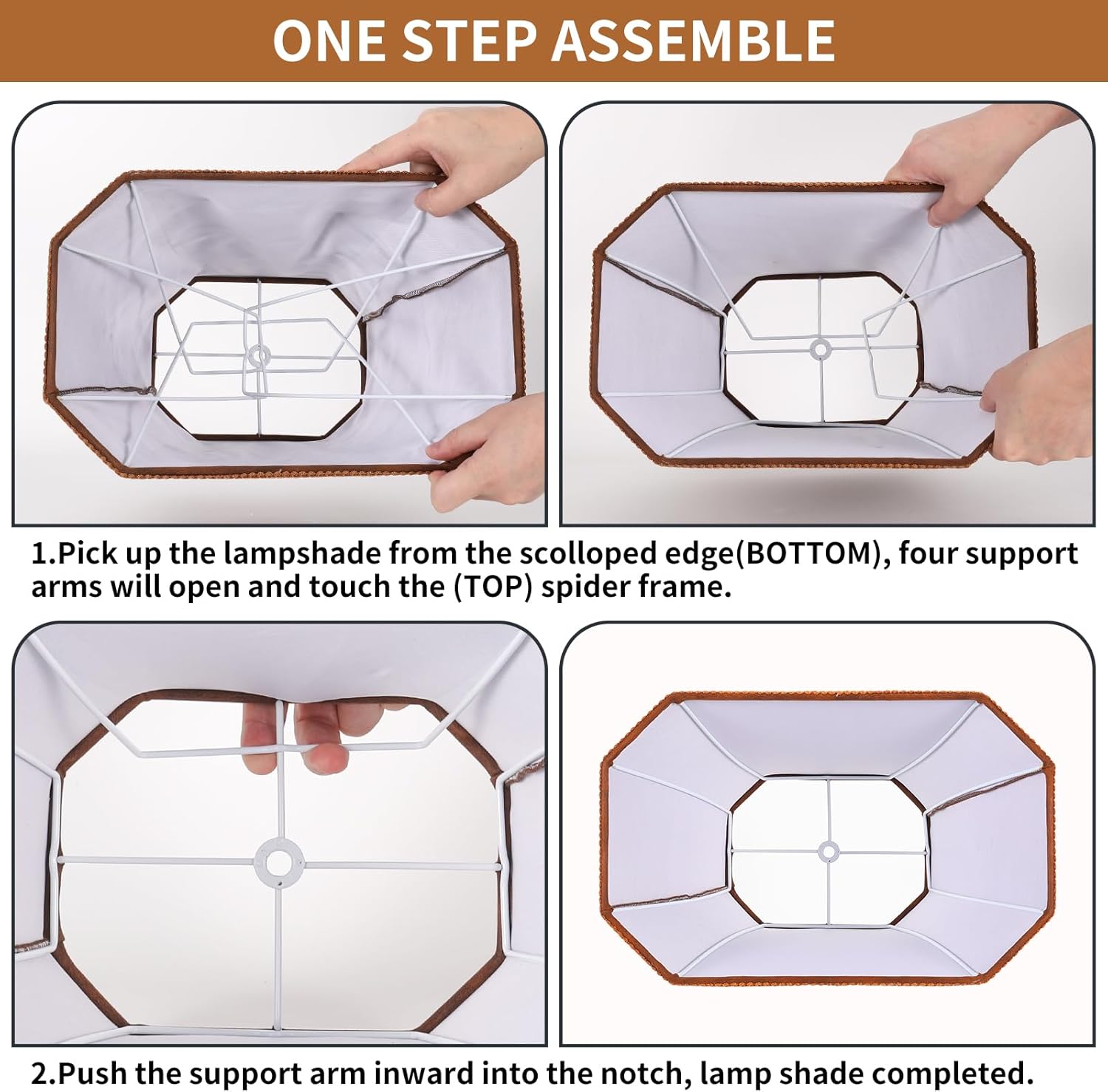 ONE STEP ASSEMBLE

1.Pick up the lampshade from the scolloped edge(BOTTOM), four support arms will open and touch the (TOP) spider frame.

2.Push the support arm inward into the notch, lamp shade completed.