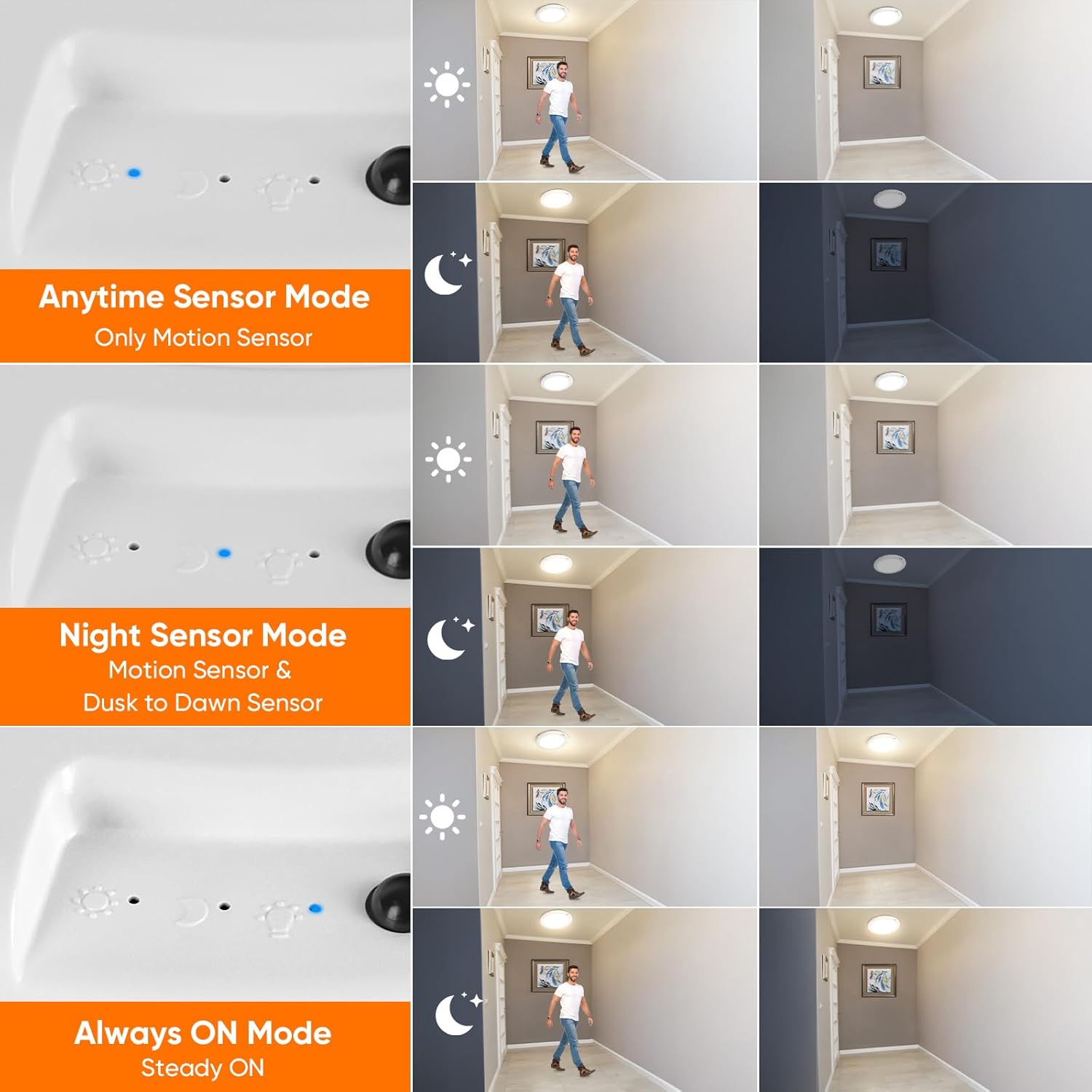 Anytime Sensor Mode
Only Motion Sensor

Night Sensor Mode
Motion Sensor &
Dusk to Dawn Sensor

Always ON Mode
Steady ON