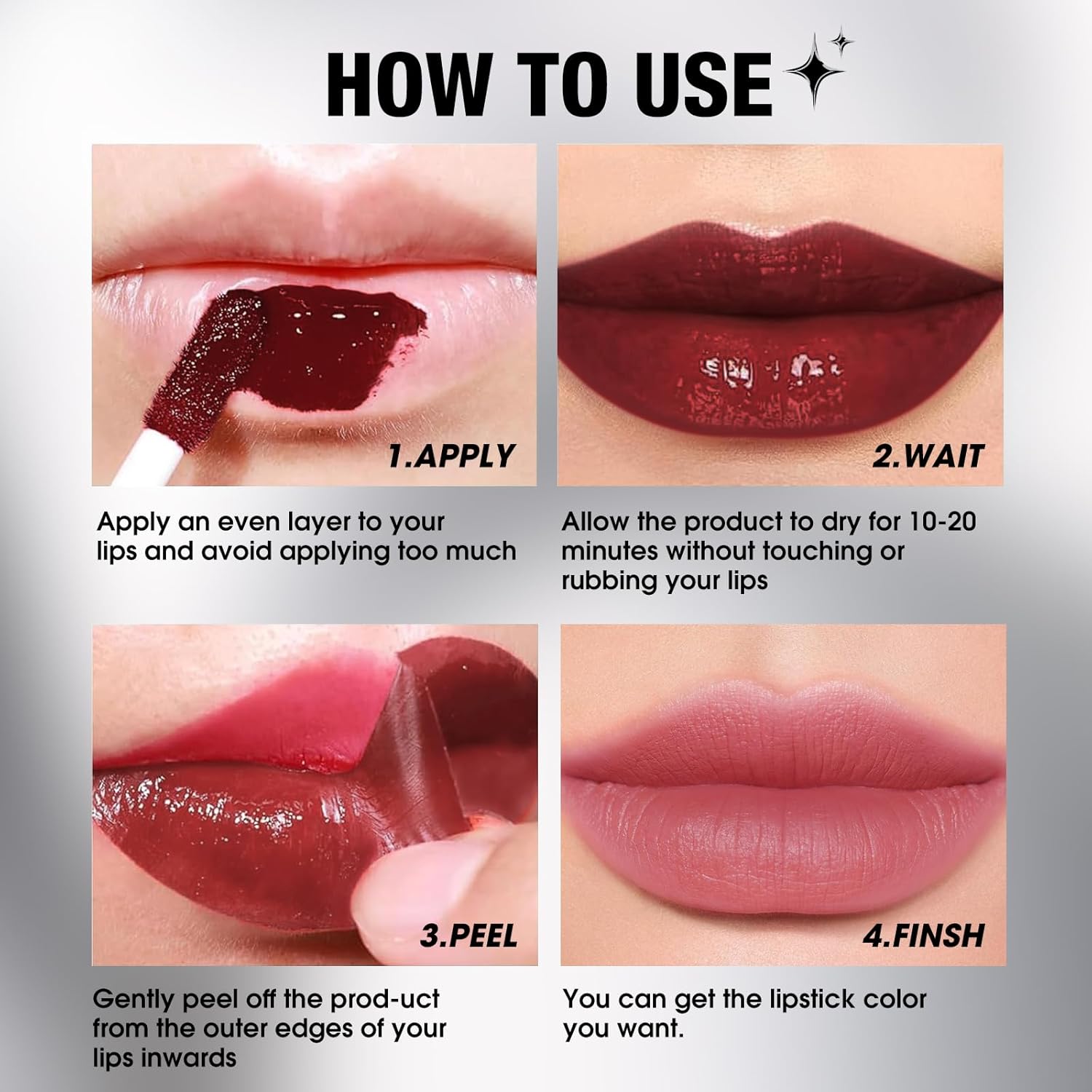 HOW TO USE

1.APPLY

Apply an even layer to your lips and avoid applying too much

2.WAIT

Allow the product to dry for 10-20 minutes without touching or rubbing your lips

3.PEEL

Gently peel off the prod-uct from the outer edges of your lips inwards

4.FINSH

You can get the lipstick color you want.