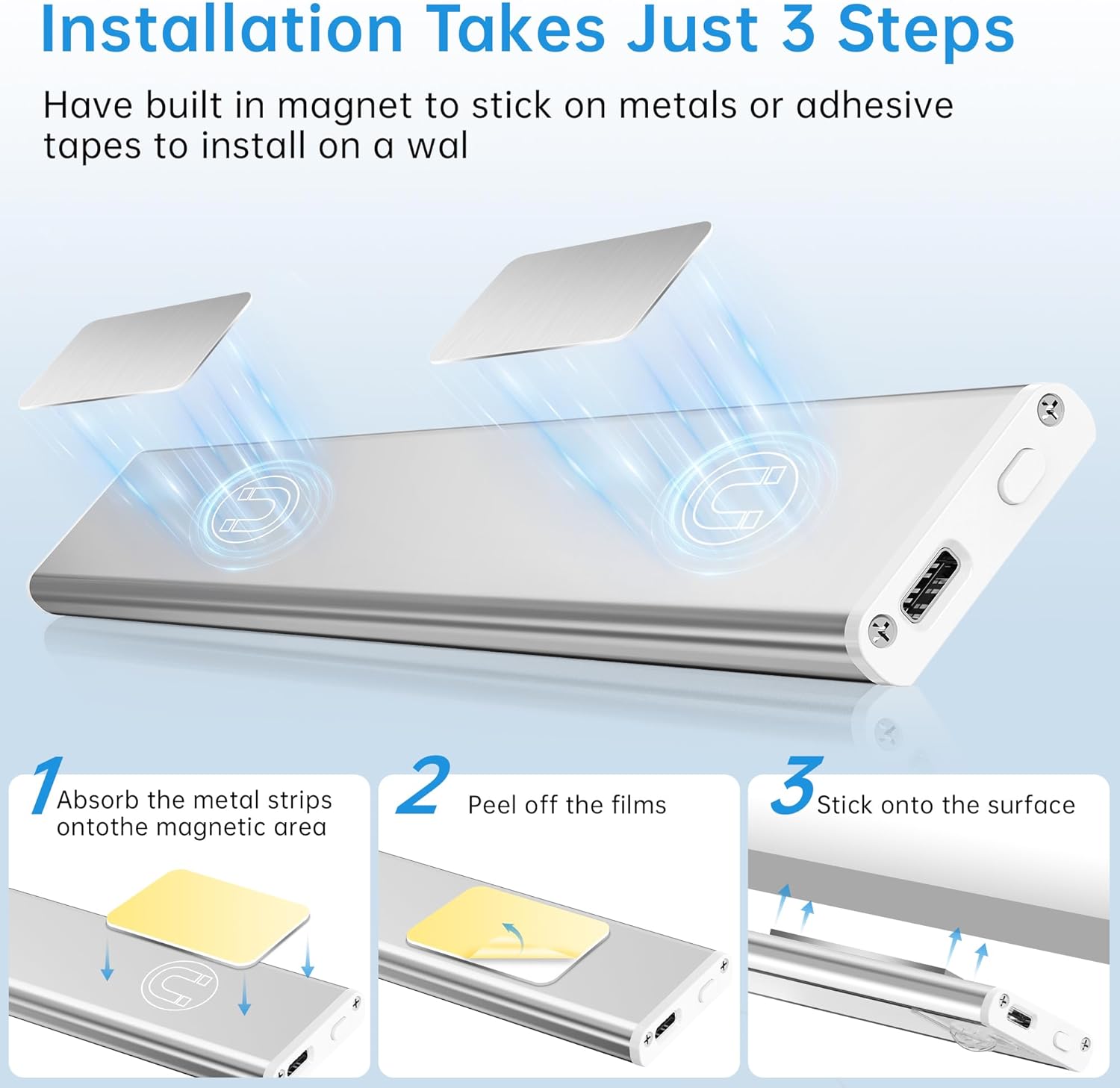 Installation Takes Just 3 Steps

Have built in magnet to stick on metals or adhesive tapes to install on a wal

1 Absorb the metal strips ontothe magnetic area

2 Peel off the films

3 Stick onto the surface