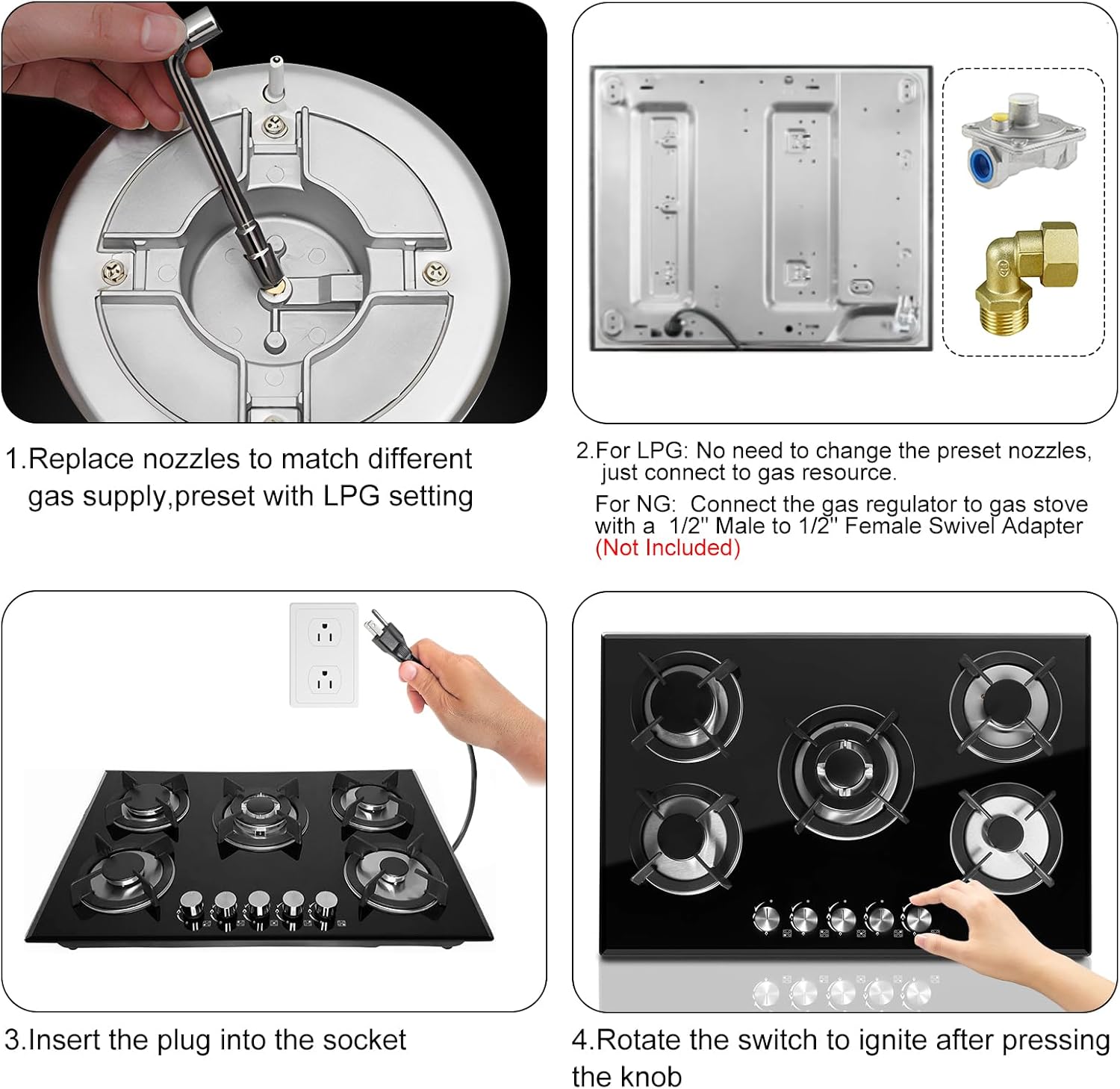 1.Replace nozzles to match different gas supply,preset with LPG setting

2.For LPG: No need to change the preset nozzles, just connect to gas resource.

For NG: Connect the gas regulator to gas stove with a 1/2'' Male to 1/2'' Female Swivel Adapter (Not Included)

3.Insert the plug into the socket

4.Rotate the switch to ignite after pressing the knob