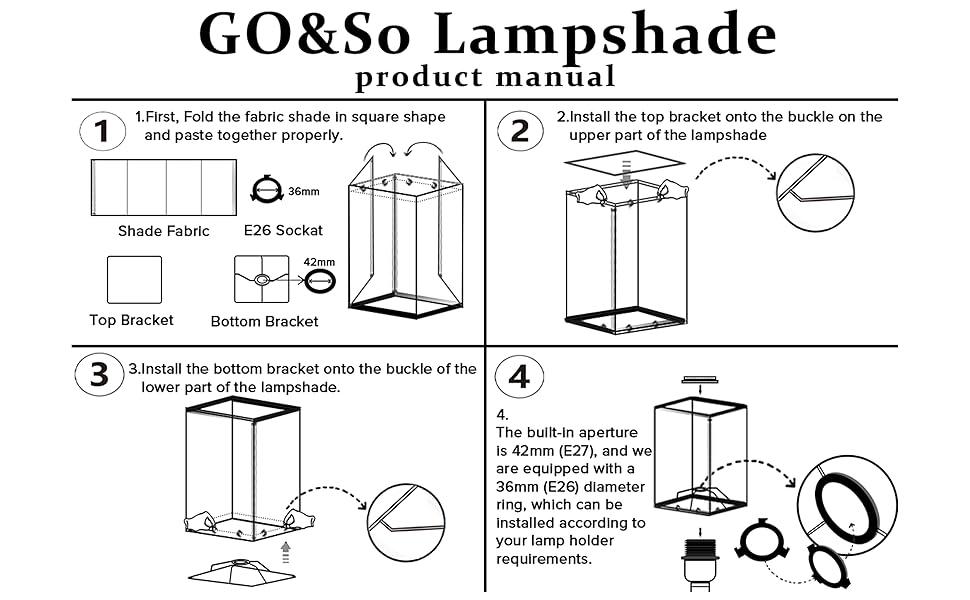 GO&So Lampshade
product manual

1

1.First, Fold the fabric shade in square shape and paste together properly.

36mm

Shade Fabric

E26 Sockat

42mm

Top Bracket

Bottom Bracket

2

2.Install the top bracket onto the buckle on the upper part of the lampshade

3

3.Install the bottom bracket onto the buckle of the lower part of the lampshade.

4

4.
The built-in aperture is 42mm (E27), and we are equipped with a 36mm (E26) diameter ring, which can be installed according to your lamp holder requirements.