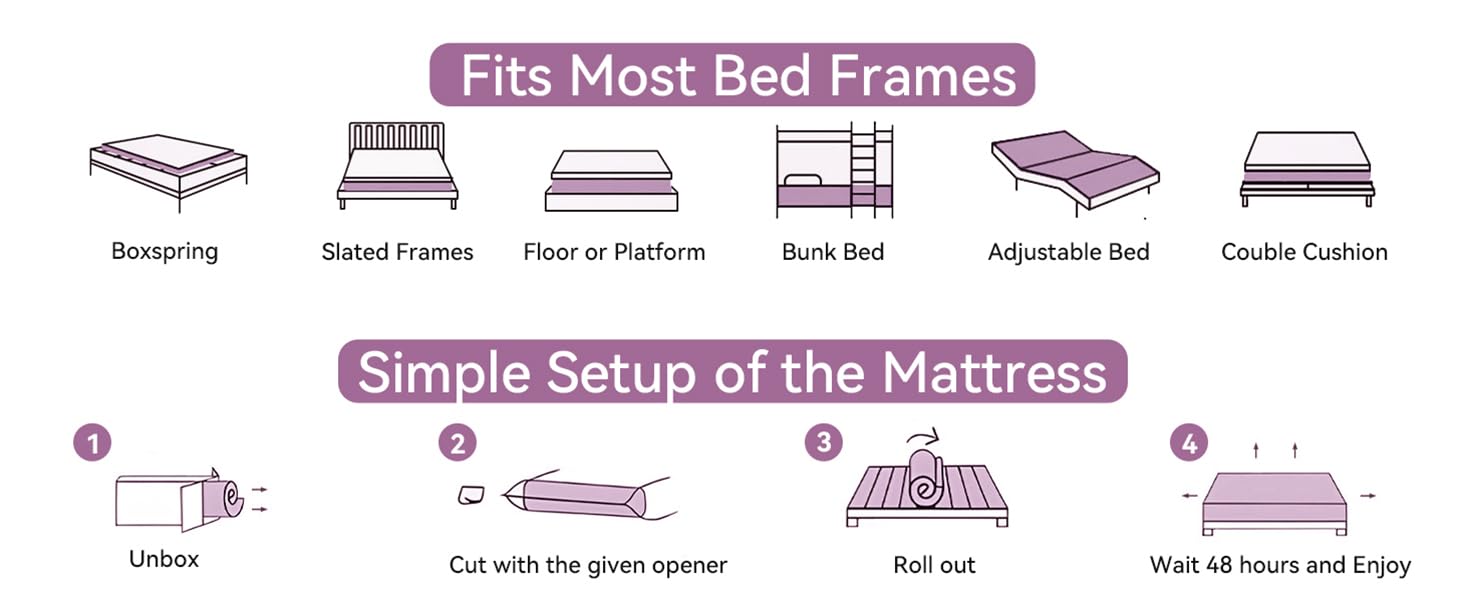 Fits Most Bed Frames

Boxspring

Slated Frames

Floor or Platform

Bunk Bed

Adjustable Bed

Couble Cushion

Simple Setup of the Mattress

1

Unbox

2

Cut with the given opener

3

Roll out

4

Wait 48 hours and Enjoy