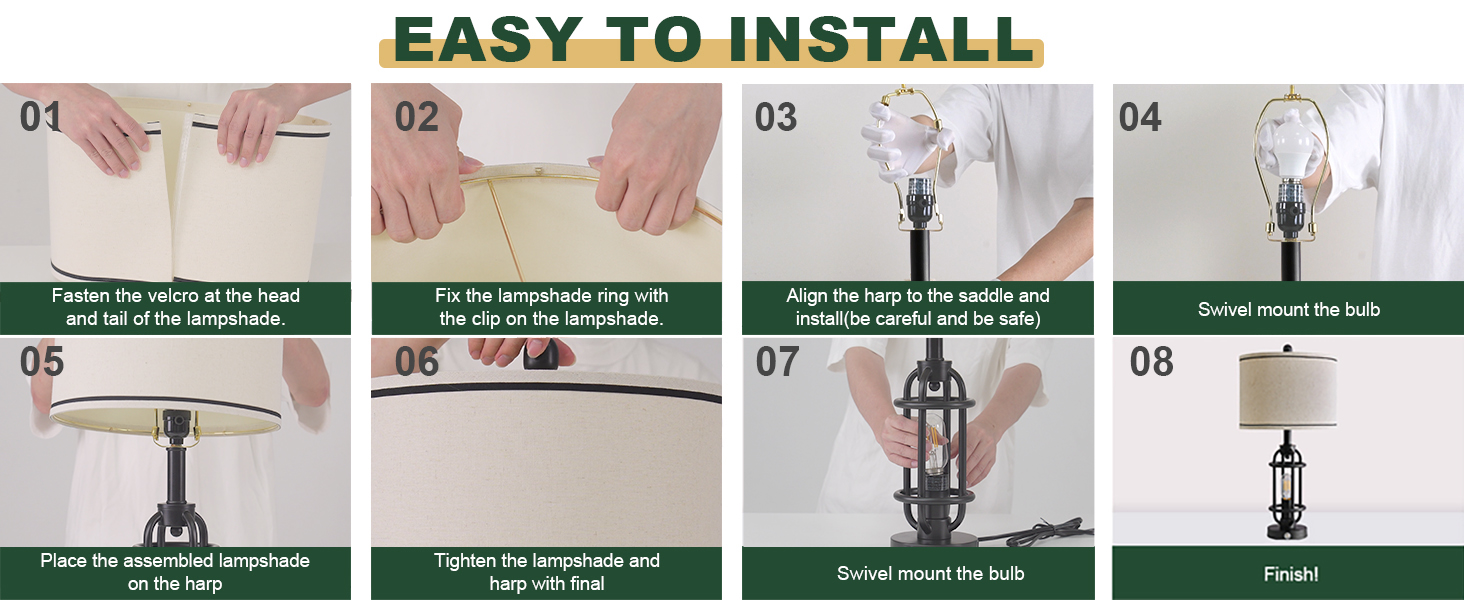 EASY TO INSTALL

01
Fasten the velcro at the head and tail of the lampshade.

02
Fix the lampshade ring with the clip on the lampshade.

03
Align the harp to the saddle and install(be careful and be safe)

04
Swivel mount the bulb

05
Place the assembled lampshade on the harp

06
Tighten the lampshade and harp with final

07
Swivel mount the bulb

08
Finish!