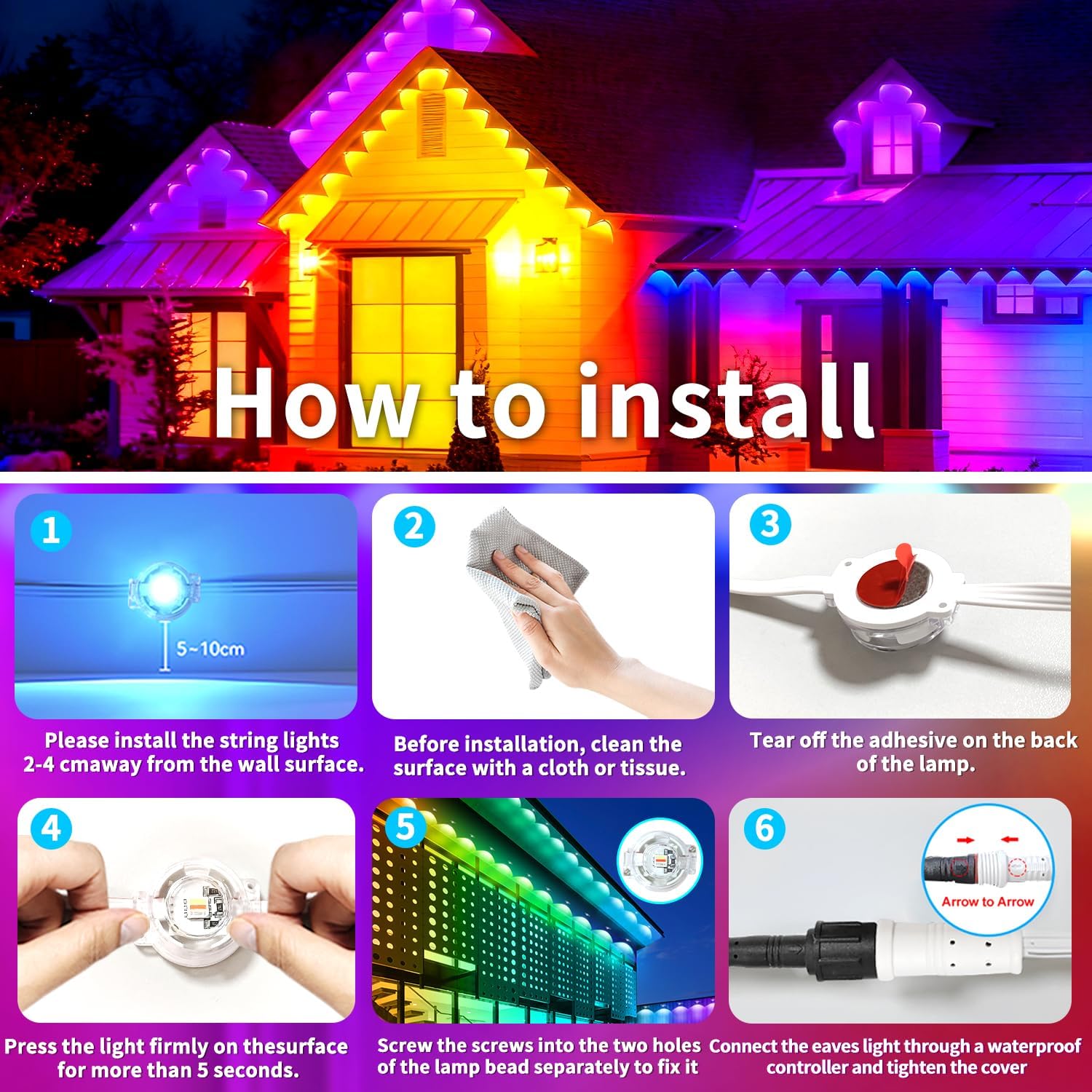 How to install

1

5~10cm

Please install the string lights 2-4 cmaway from the wall surface.

2

Before installation, clean the surface with a cloth or tissue.

3

Tear off the adhesive on the back of the lamp.

4

Press the light firmly on thesurface for more than 5 seconds.

5

Screw the screws into the two holes of the lamp bead separately to fix it

6

Arrow to Arrow

Connect the eaves light through a waterproof controller and tighten the cover