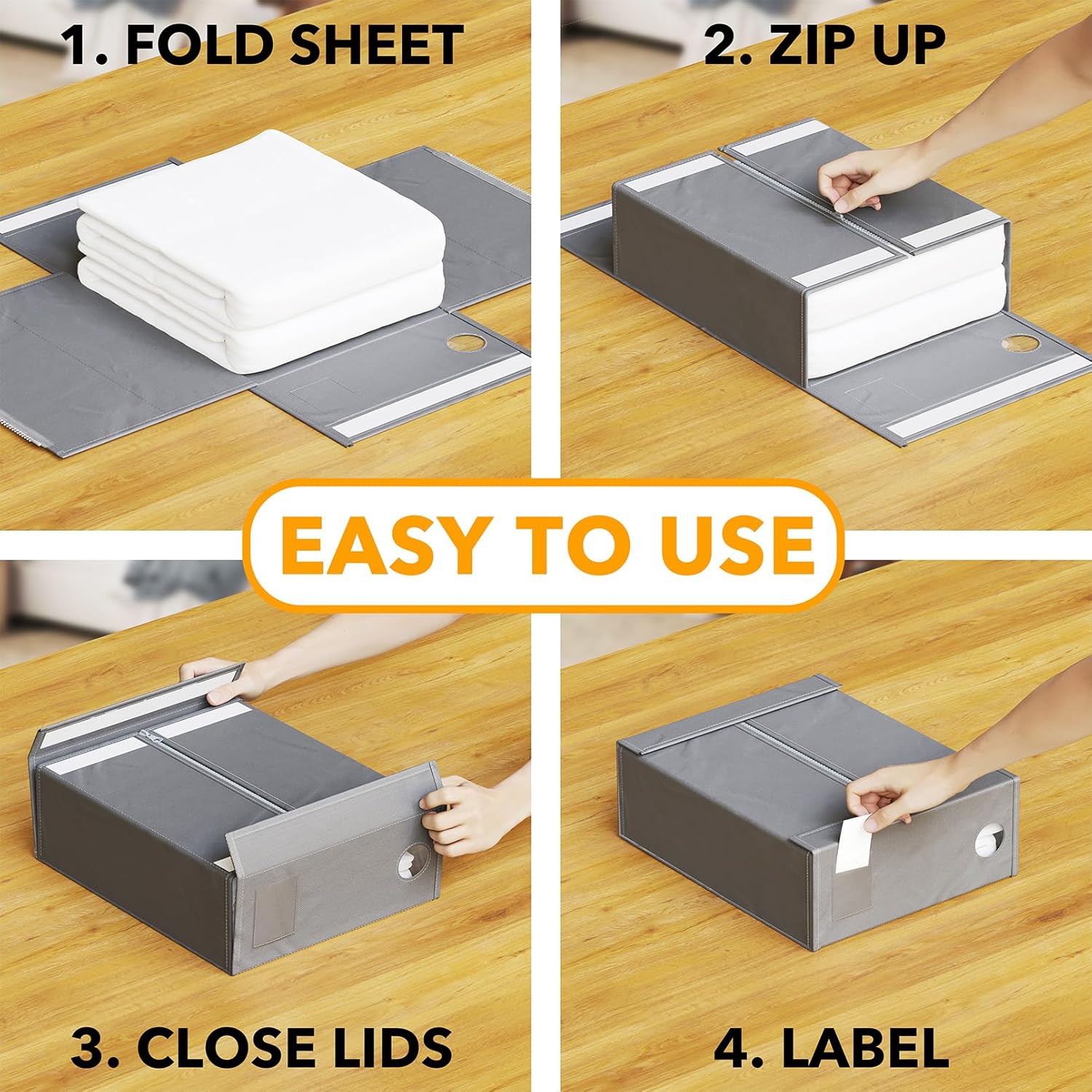 1. FOLD SHEET

2. ZIP UP

EASY TO USE

3. CLOSE LIDS

4. LABEL