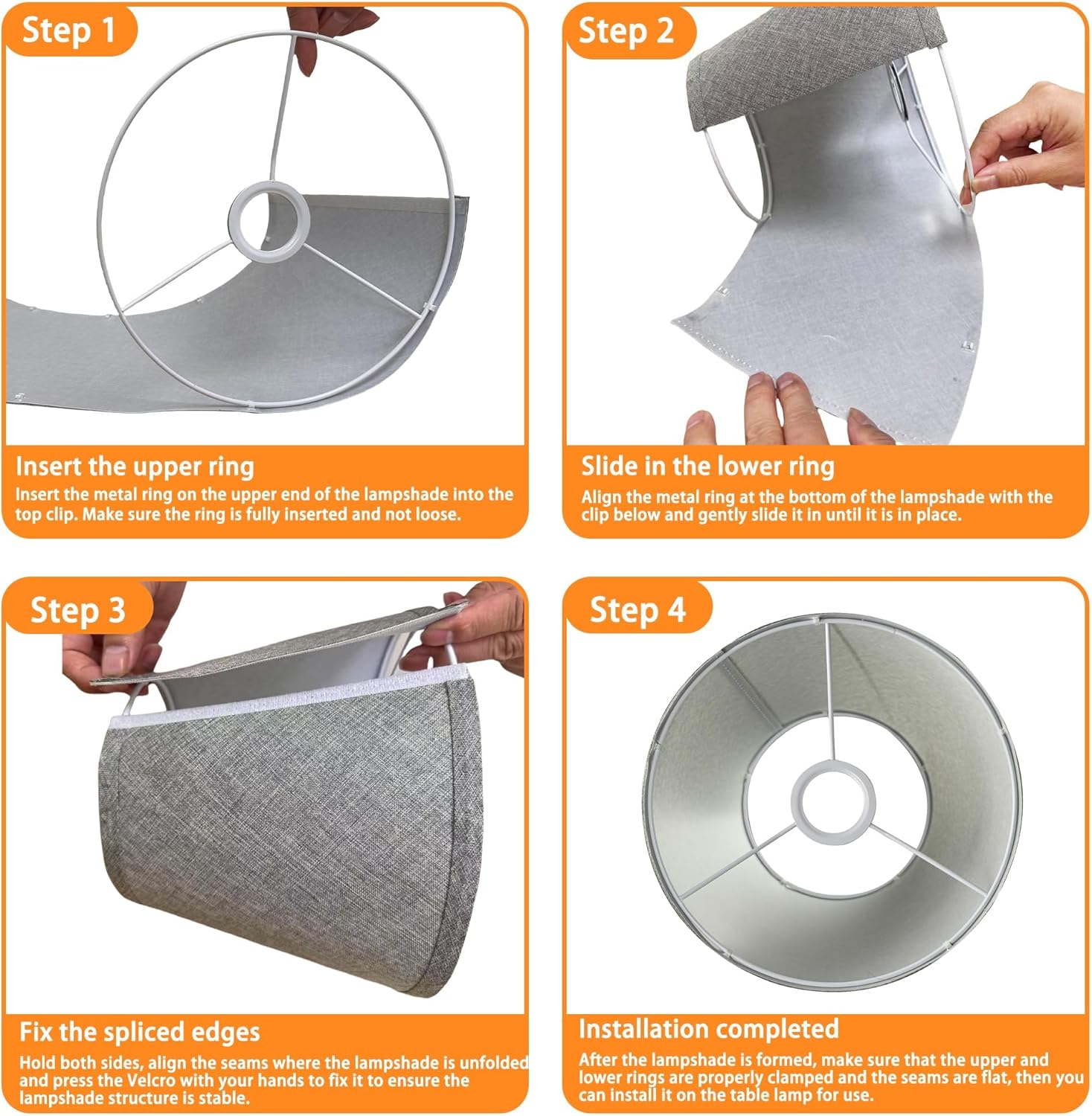 Step 1

Insert the upper ring

Insert the metal ring on the upper end of the lampshade into the top clip. Make sure the ring is fully inserted and not loose.

Step 2

Slide in the lower ring

Align the metal ring at the bottom of the lampshade with the clip below and gently slide it in until it is in place.

Step 3

Fix the spliced edges

Hold both sides, align the seams where the lampshade is unfolded and press the Velcro with your hands to fix it to ensure the lampshade structure is stable.

Step 4

Installation completed

After the lampshade is formed, make sure that the upper and lower rings are properly clamped and the seams are flat, then you can install it on the table lamp for use.