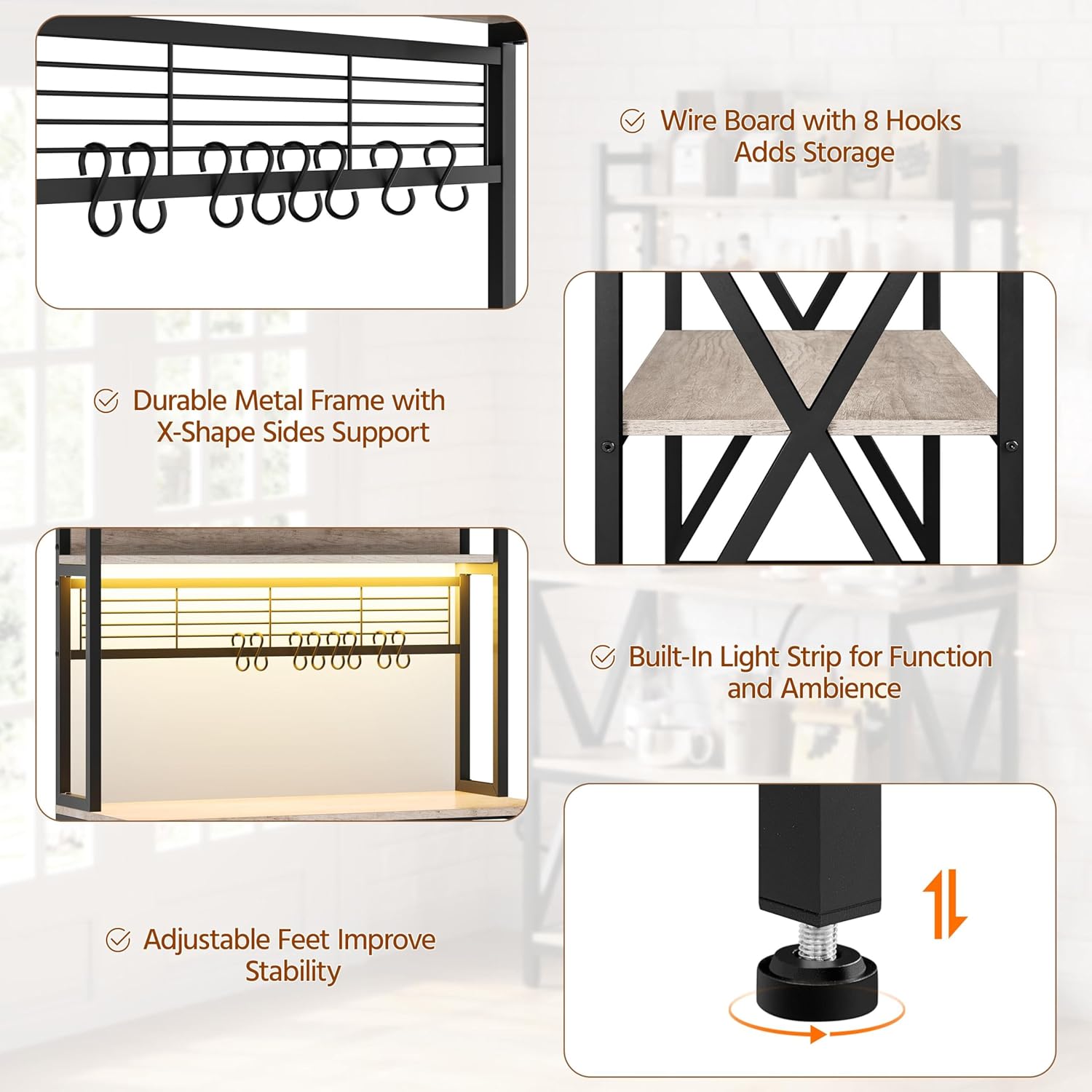 Wire Board with 8 Hooks Adds Storage

Durable Metal Frame with X-Shape Sides Support

Built-In Light Strip for Function and Ambience

Adjustable Feet Improve Stability