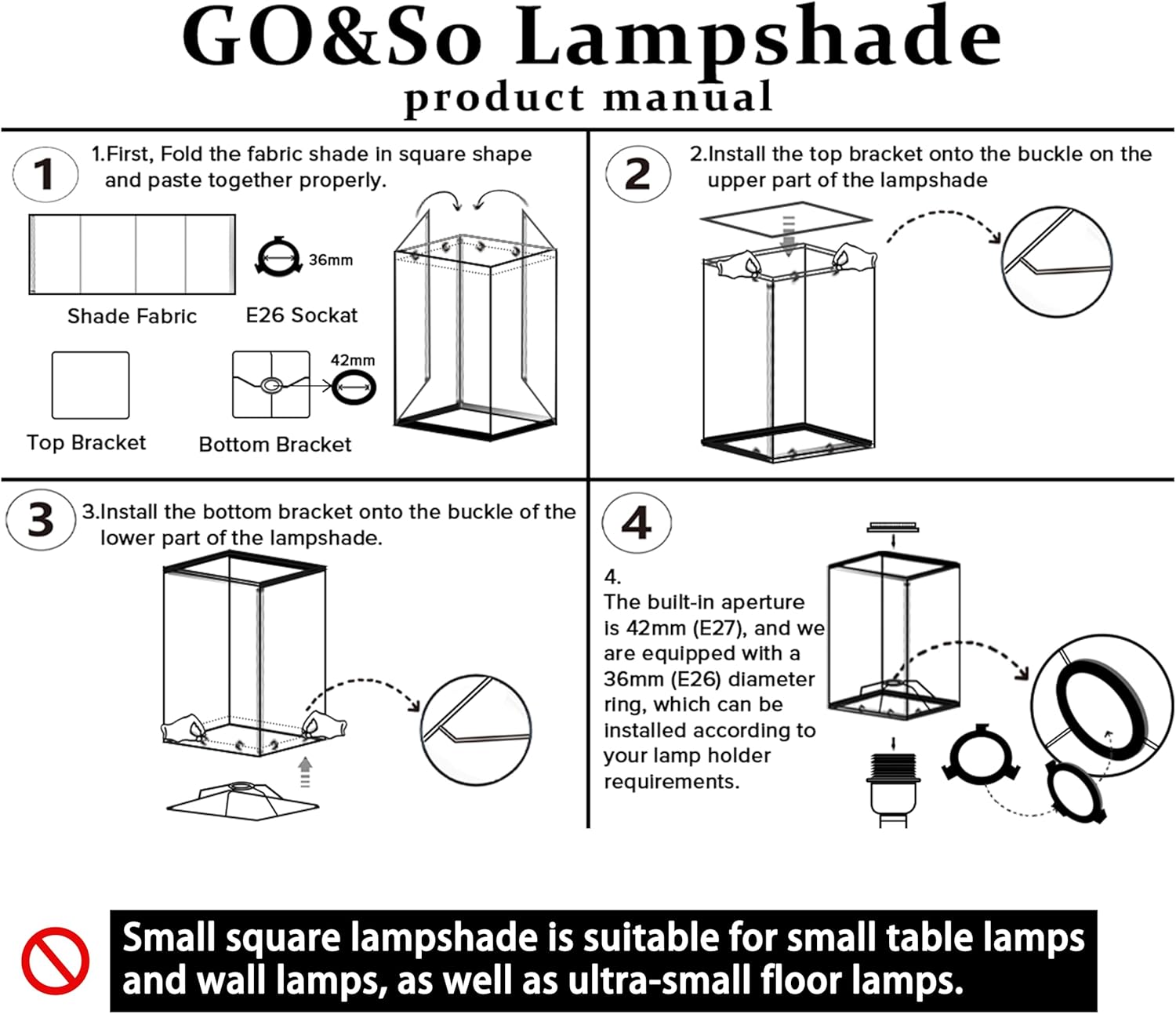 GO&So Lampshade
product manual

1

1.First, Fold the fabric shade in square shape and paste together properly.

36mm

Shade Fabric

E26 Sockat

42mm

Top Bracket

Bottom Bracket

2

2.Install the top bracket onto the buckle on the upper part of the lampshade

3

3.Install the bottom bracket onto the buckle of the lower part of the lampshade.

4

4.
The built-in aperture is 42mm (E27), and we are equipped with a 36mm (E26) diameter ring, which can be installed according to your lamp holder requirements.

Small square lampshade is suitable for small table lamps and wall lamps, as well as ultra-small floor lamps.