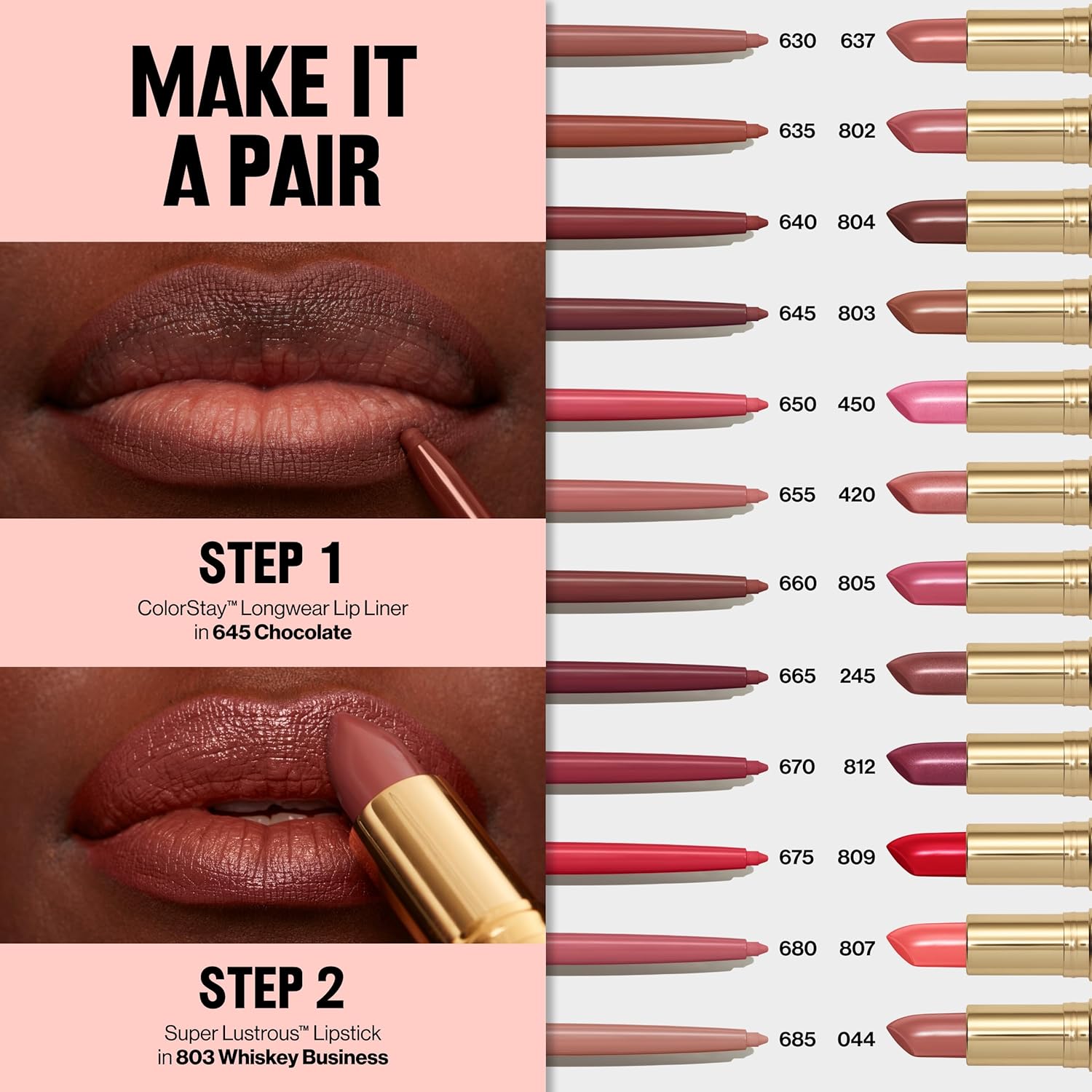 MAKE IT A PAIR

STEP 1

ColorStay™ Longwear Lip Liner in 645 Chocolate

STEP 2

Super Lustrous™ Lipstick in 803 Whiskey Business

630 637
635 802
640 804
645 803
650 450
655 420
660 805
665 245
670 812
675 809
680 807
685 044