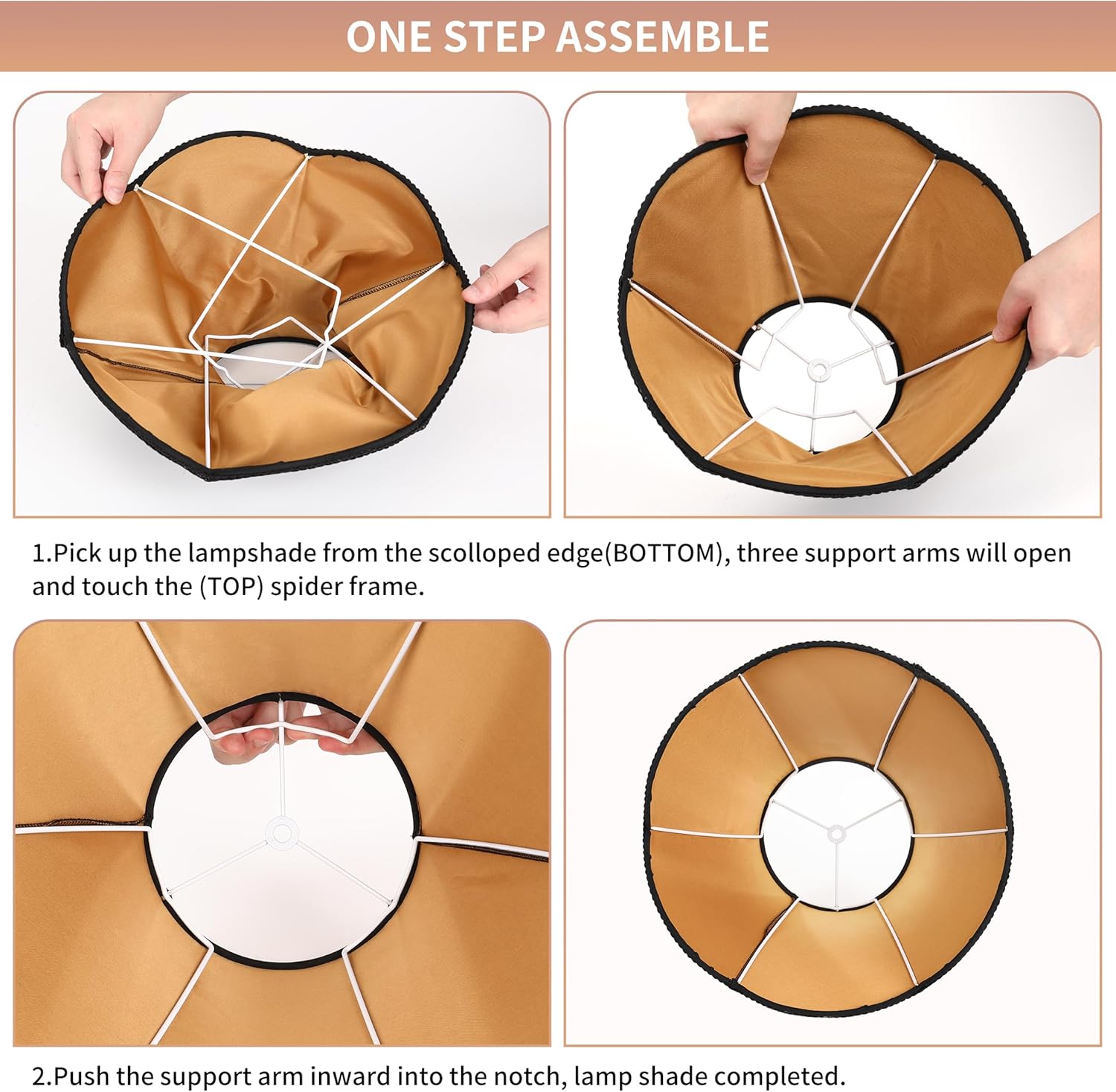 ONE STEP ASSEMBLE

1.Pick up the lampshade from the scolloped edge(BOTTOM), three support arms will open and touch the (TOP) spider frame.

2.Push the support arm inward into the notch, lamp shade completed.