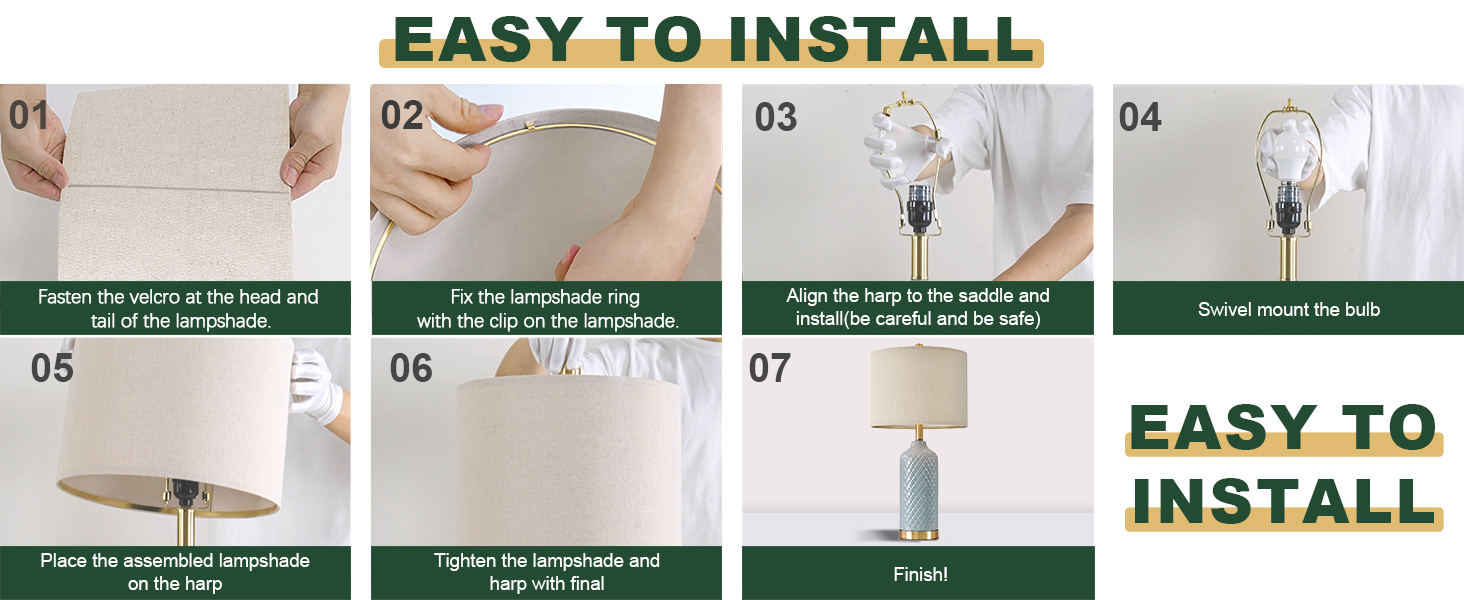 EASY TO INSTALL

01

Fasten the velcro at the head and tail of the lampshade.

02

Fix the lampshade ring with the clip on the lampshade.

03

Align the harp to the saddle and install(be careful and be safe)

04

Swivel mount the bulb

05

Place the assembled lampshade on the harp

06

Tighten the lampshade and harp with final

07

Finish!

EASY TO INSTALL