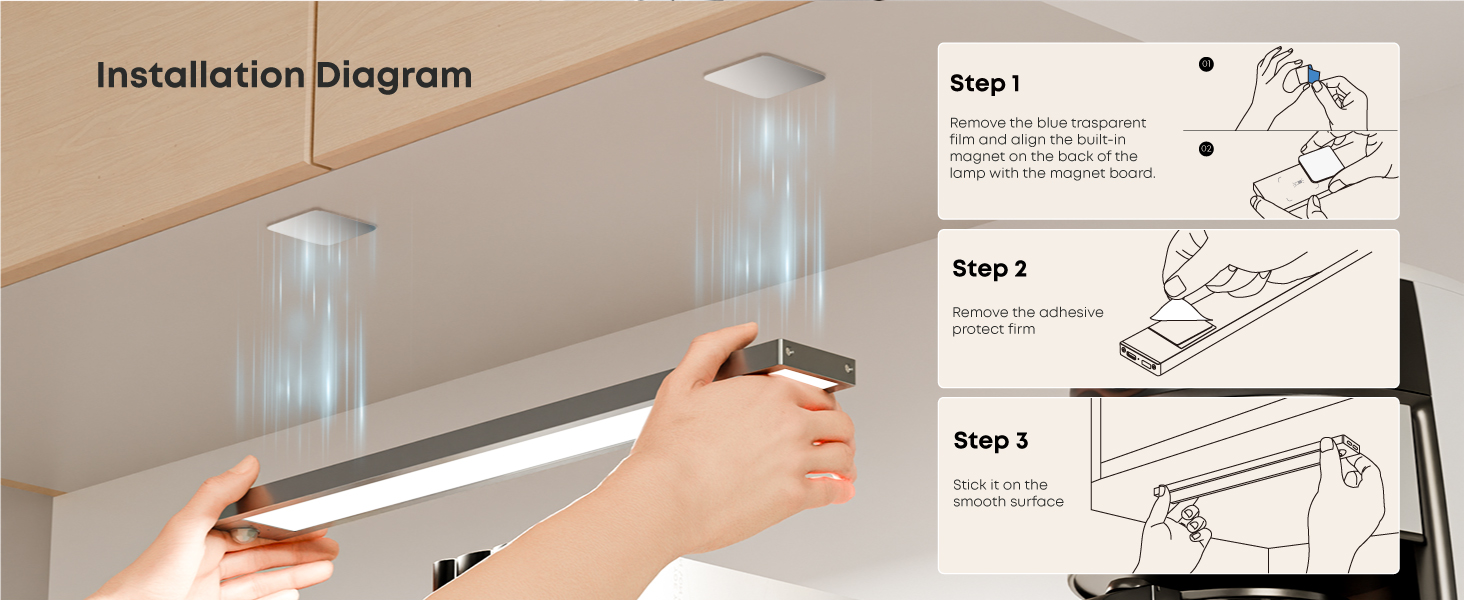 Installation Diagram

Step 1

Remove the blue trasparent film and align the built-in magnet on the back of the lamp with the magnet board.

01

02

Step 2

Remove the adhesive protect firm

Step 3

Stick it on the smooth surface