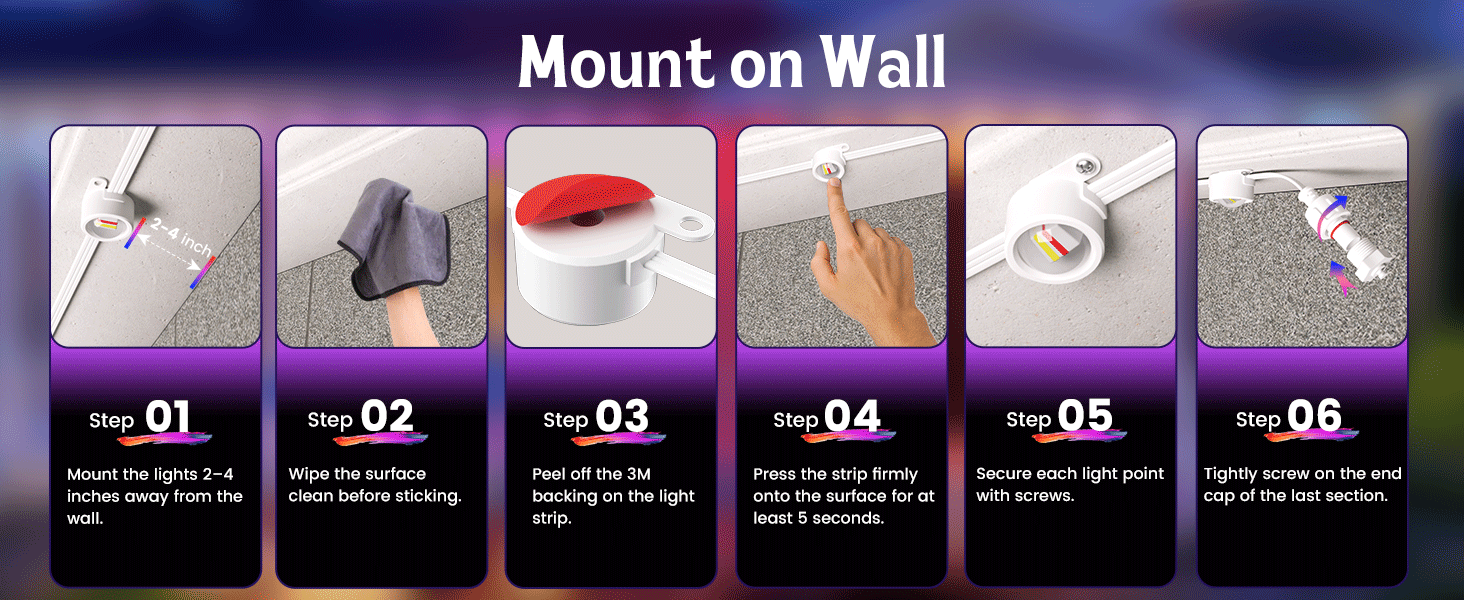 Mount on Wall

2-4 inch

Step 01

Mount the lights 2–4 inches away from the wall.

Step 02

Wipe the surface clean before sticking.

Step 03

Peel off the 3M backing on the light strip.

Step 04

Press the strip firmly onto the surface for at least 5 seconds.

Step 05

Secure each light point with screws.

Step 06

Tightly screw on the end cap of the last section.