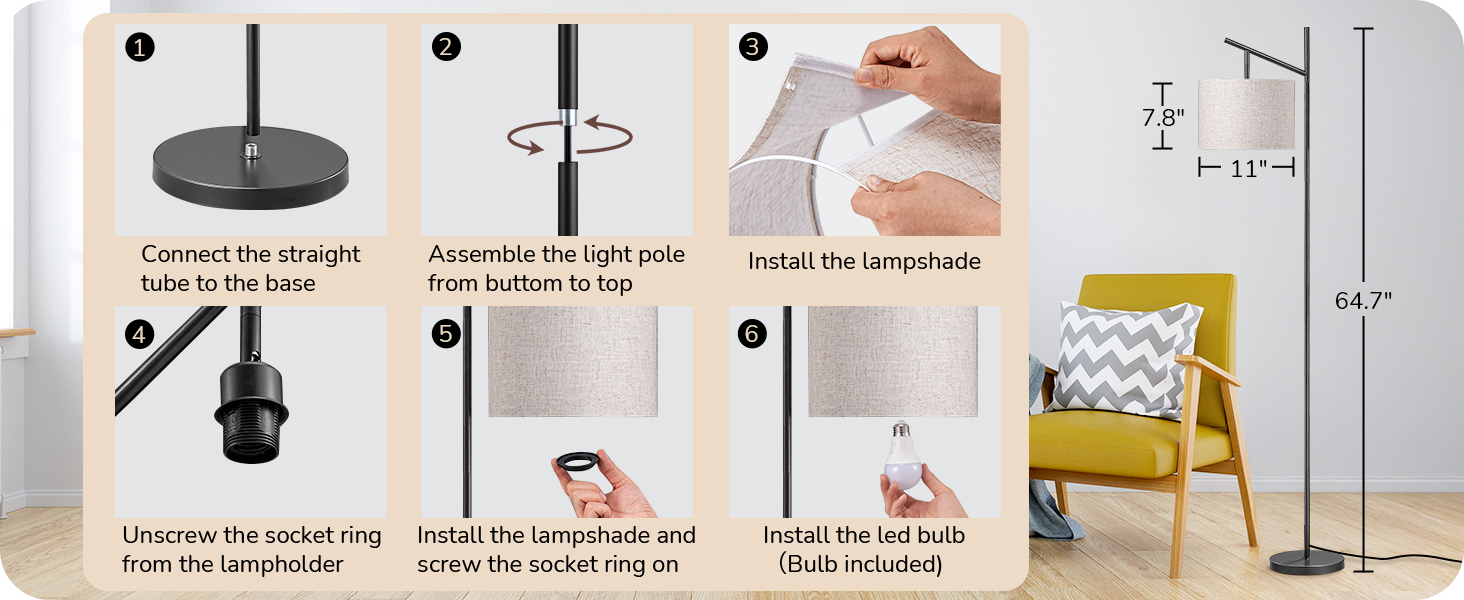 1
Connect the straight tube to the base

2
Assemble the light pole from buttom to top

3
Install the lampshade

4
Unscrew the socket ring from the lampholder

5
Install the lampshade and screw the socket ring on

6
Install the led bulb (Bulb included)

7.8"
11"
64.7"