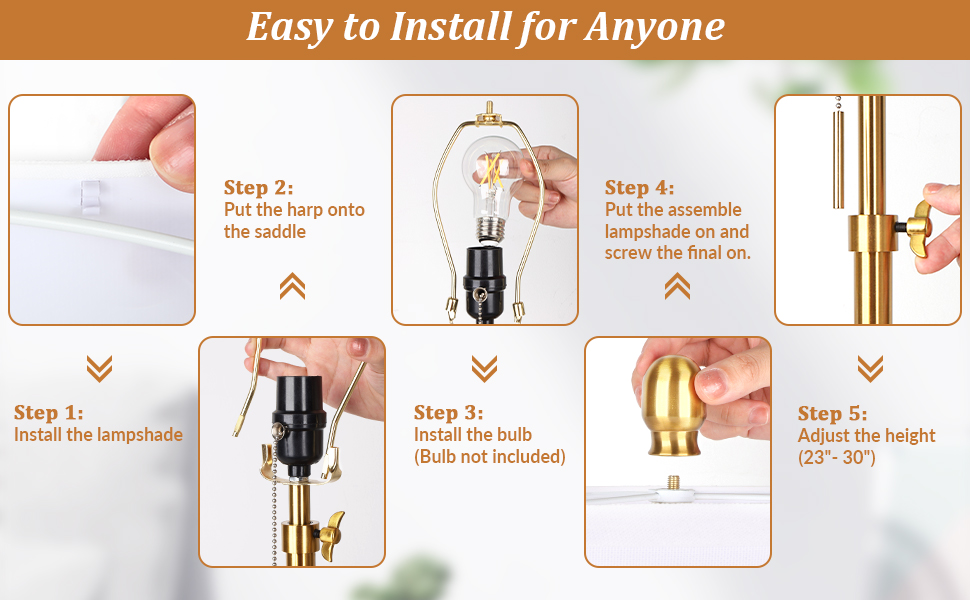 Easy to Install for Anyone

Step 1:
Install the lampshade

Step 2:
Put the harp onto the saddle

Step 3:
Install the bulb
(Bulb not included)

Step 4:
Put the assemble lampshade on and screw the final on.

Step 5:
Adjust the height
(23"- 30")