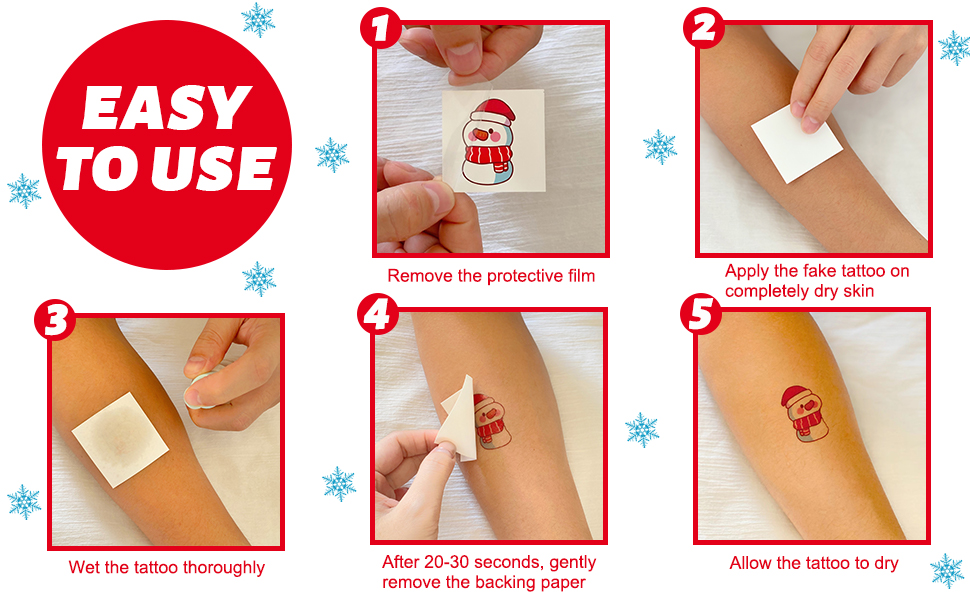 EASY TO USE

1

Remove the protective film

2

Apply the fake tattoo on completely dry skin

3

Wet the tattoo thoroughly

4

After 20-30 seconds, gently remove the backing paper

5

Allow the tattoo to dry