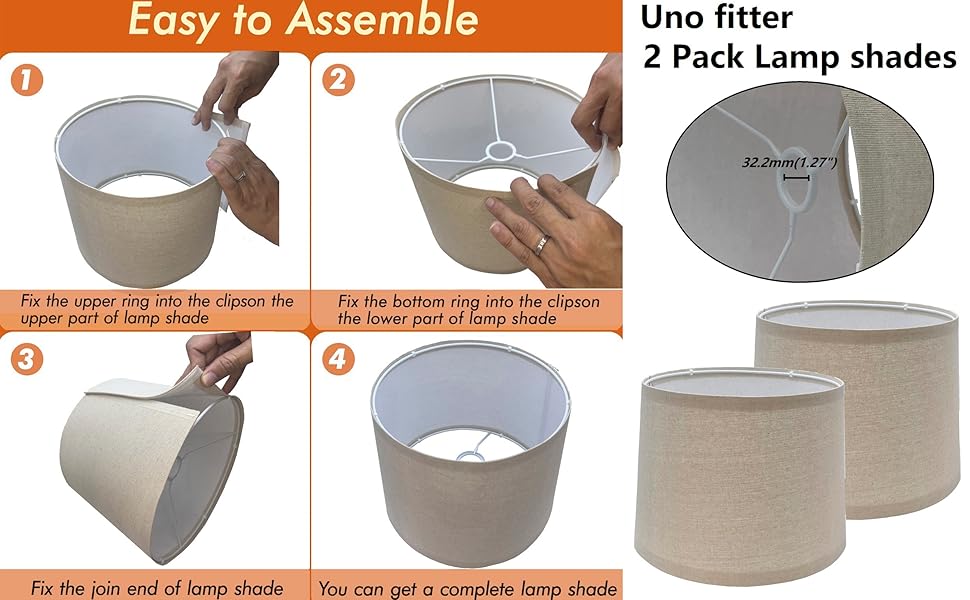 Easy to Assemble

1

Fix the upper ring into the clipson the upper part of lamp shade

2

Fix the bottom ring into the clipson the lower part of lamp shade

3

Fix the join end of lamp shade

4

You can get a complete lamp shade

Uno fitter
2 Pack Lamp shades

32.2mm(1.27")