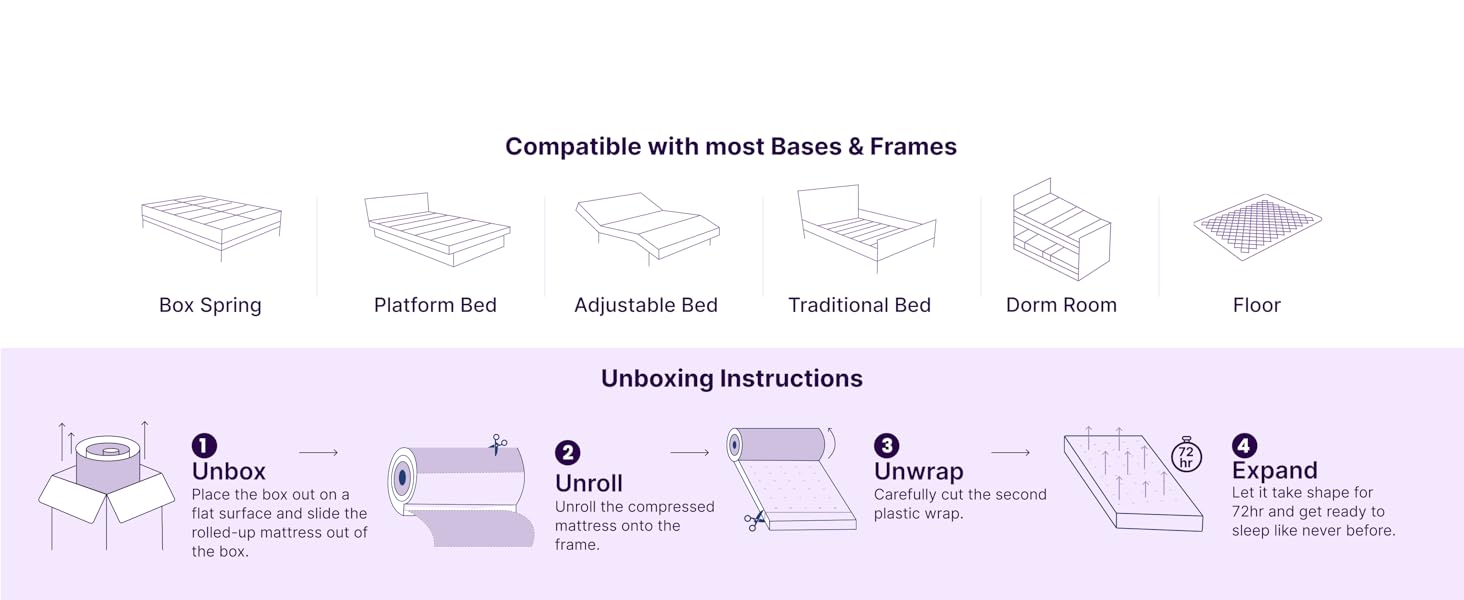 Compatible with most Bases & Frames

Box Spring

Platform Bed

Adjustable Bed

Traditional Bed

Dorm Room

Floor

Unboxing Instructions

1
Unbox
Place the box out on a flat surface and slide the rolled-up mattress out of the box.

2
Unroll
Unroll the compressed mattress onto the frame.

3
Unwrap
Carefully cut the second plastic wrap.

72 hr

4
Expand
Let it take shape for 72hr and get ready to sleep like never before.