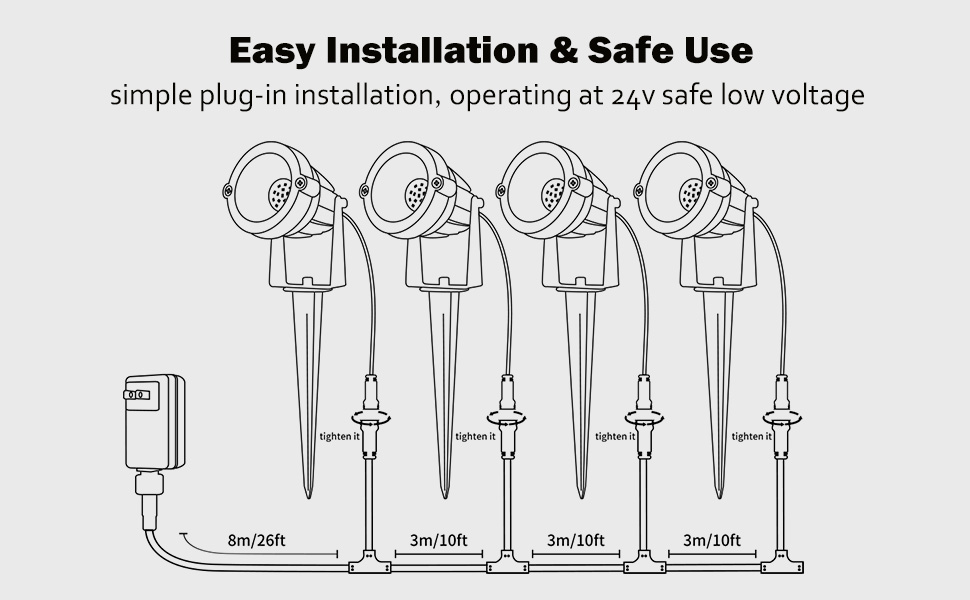 Easy Installation & Safe Use
simple plug-in installation, operating at 24v safe low voltage

tighten it
tighten it
tighten it
tighten it

8m/26ft
3m/10ft
3m/10ft
3m/10ft