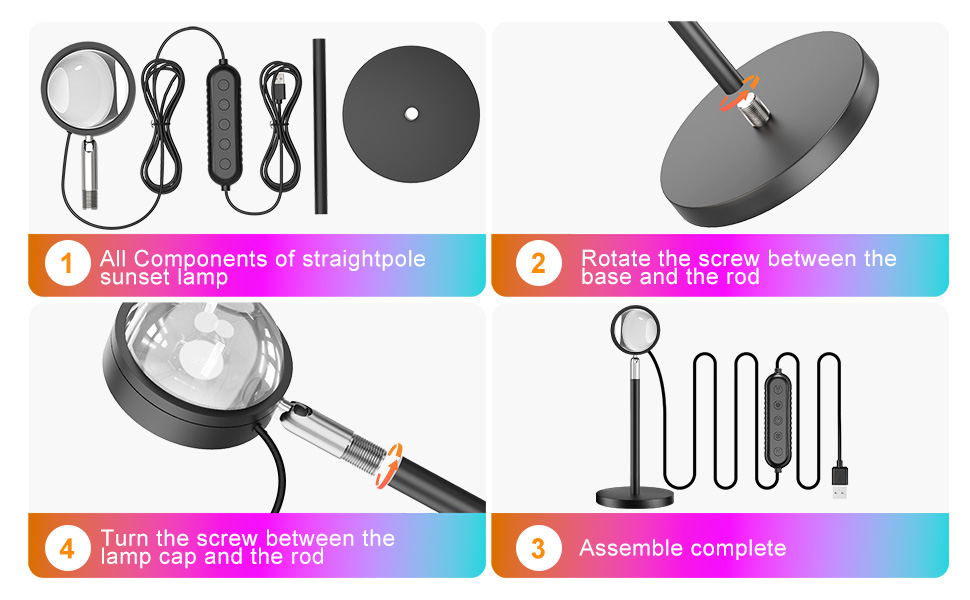 1 All Components of straightpole sunset lamp

2 Rotate the screw between the base and the rod

4 Turn the screw between the lamp cap and the rod

3 Assemble complete