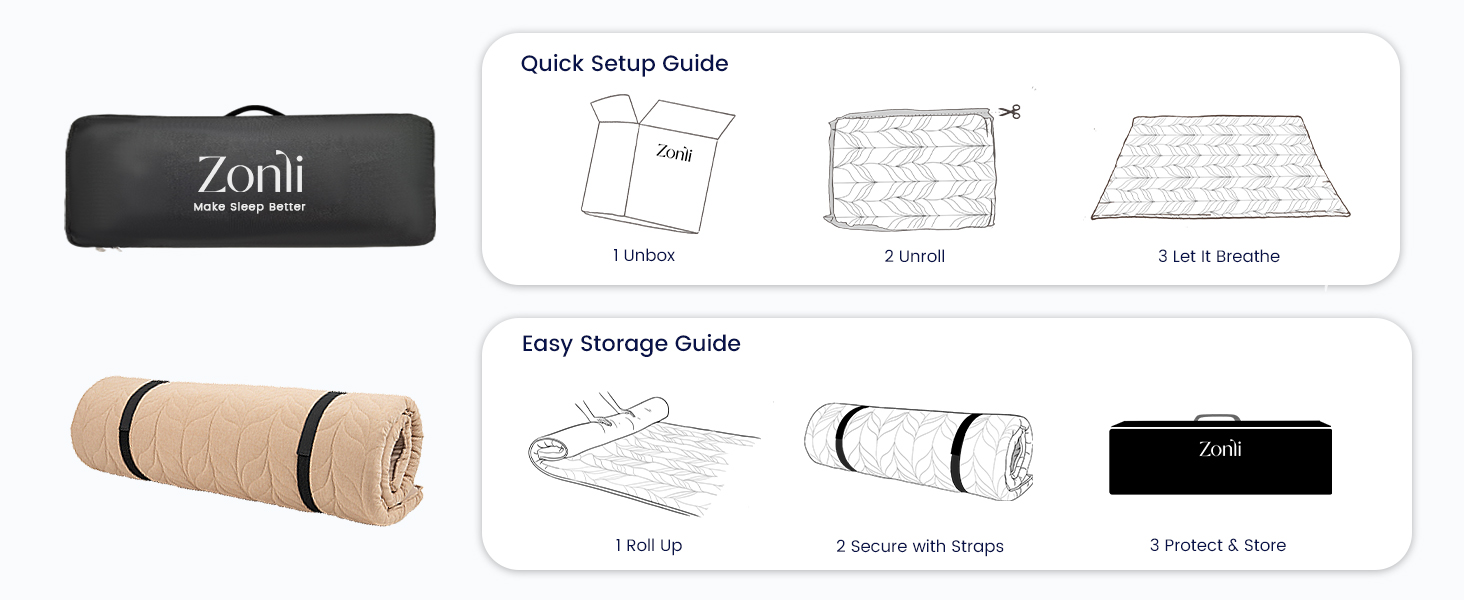 Zonli
Make Sleep Better

Quick Setup Guide

Zonli

1 Unbox

2 Unroll

3 Let It Breathe

Easy Storage Guide

1 Roll Up

2 Secure with Straps

Zonli

3 Protect & Store