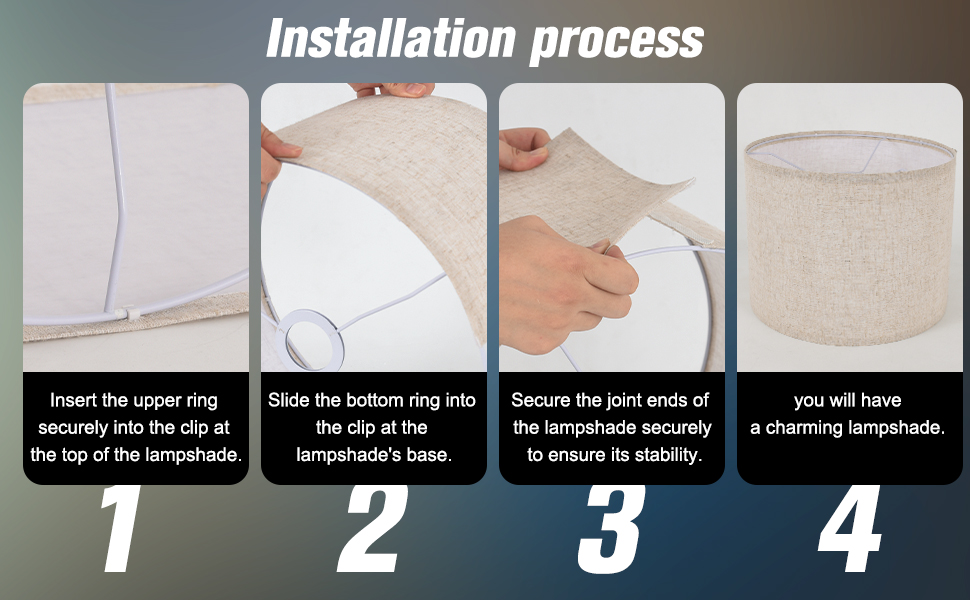 Installation process

Insert the upper ring securely into the clip at the top of the lampshade.

1

Slide the bottom ring into the clip at the lampshade's base.

2

Secure the joint ends of the lampshade securely to ensure its stability.

3

you will have a charming lampshade.

4