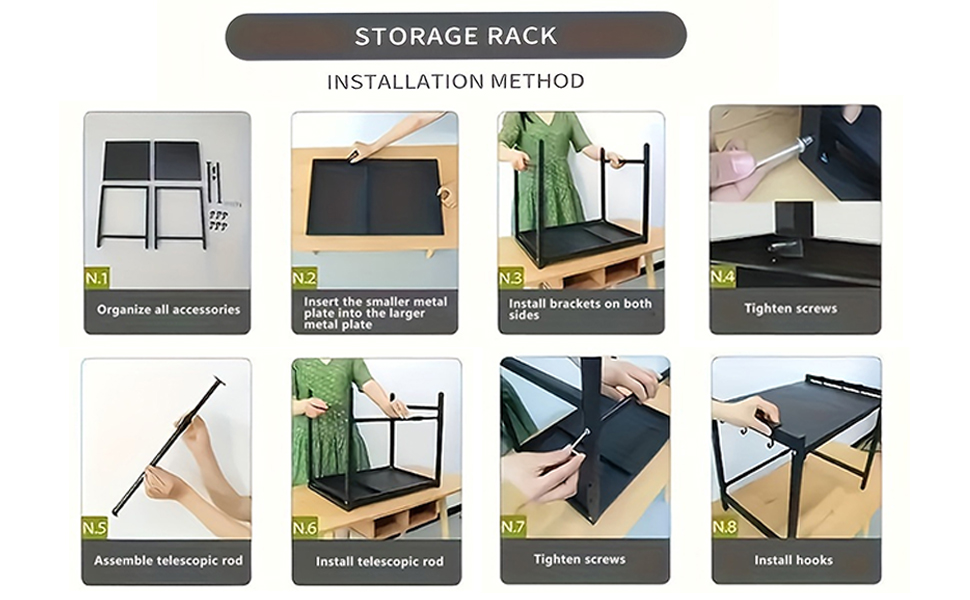 STORAGE RACK

INSTALLATION METHOD

N.1
Organize all accessories

N.2
Insert the smaller metal plate into the larger metal plate

N.3
Install brackets on both sides

N.4
Tighten screws

N.5
Assemble telescopic rod

N.6
Install telescopic rod

N.7
Tighten screws

N.8
Install hooks