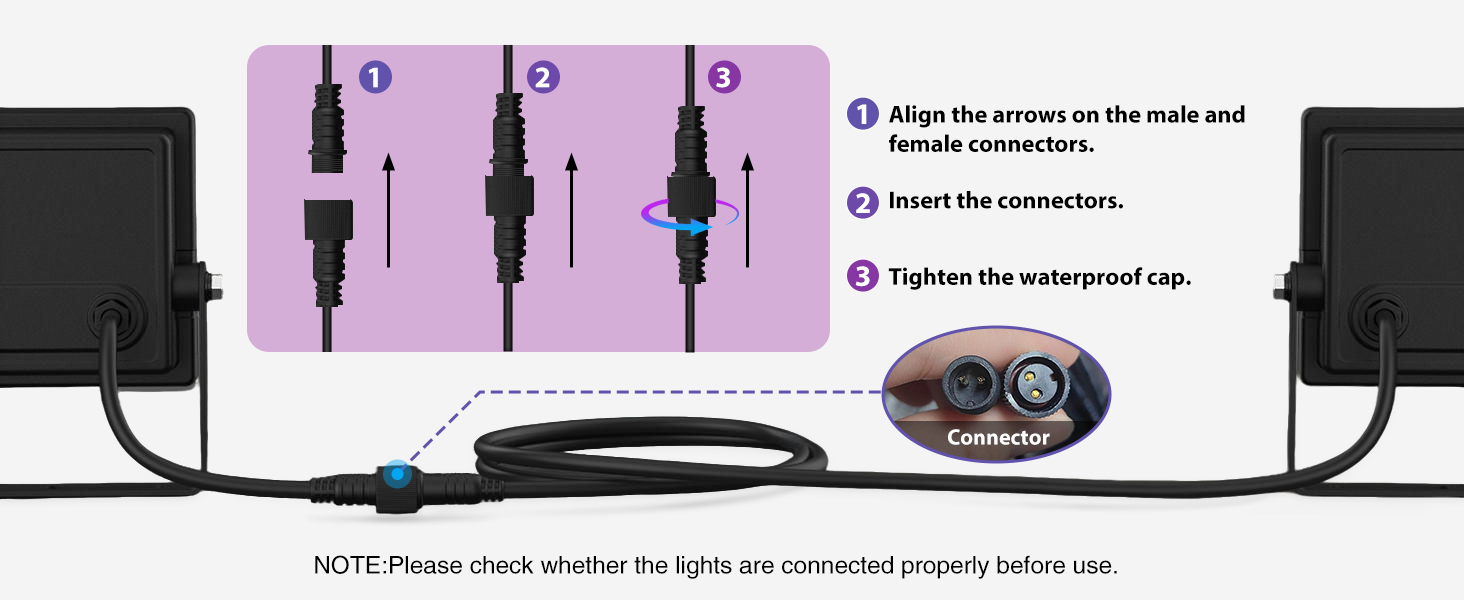 1 2 3

1 Align the arrows on the male and female connectors.

2 Insert the connectors.

3 Tighten the waterproof cap.

Connector

NOTE:Please check whether the lights are connected properly before use.