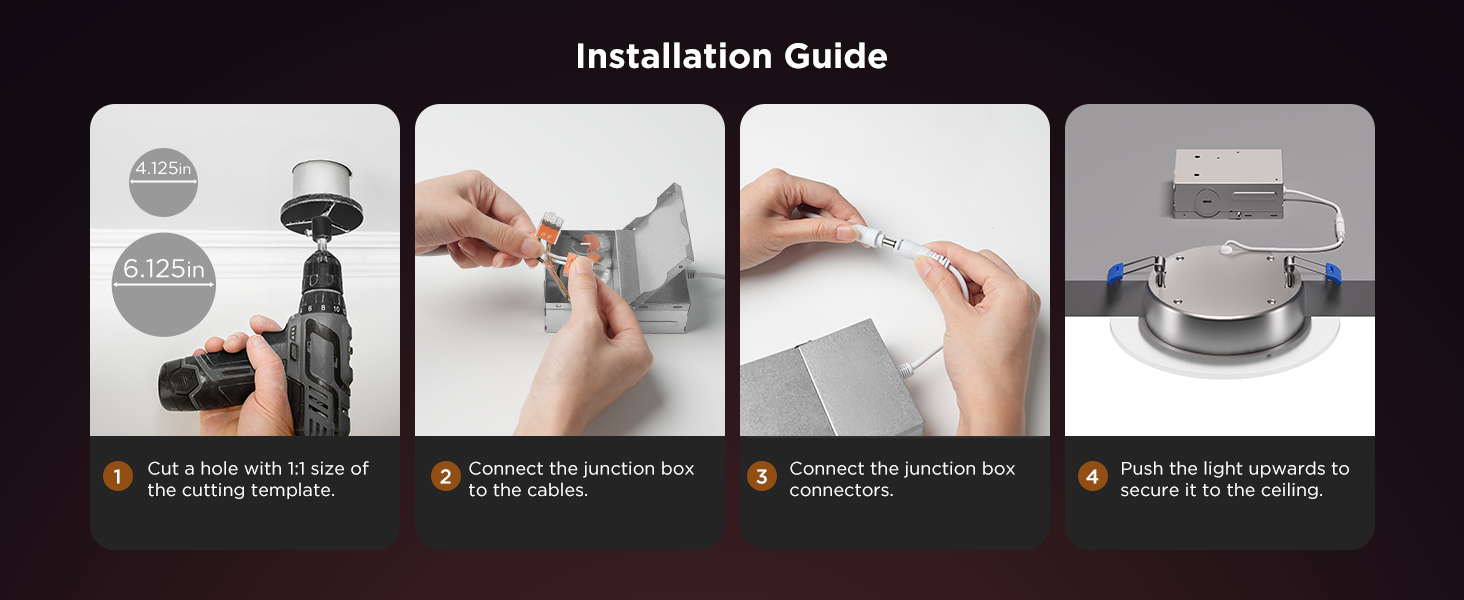 Installation Guide

4.125in

6.125in

1 Cut a hole with 1:1 size of the cutting template.

2 Connect the junction box to the cables.

3 Connect the junction box connectors.

4 Push the light upwards to secure it to the ceiling.