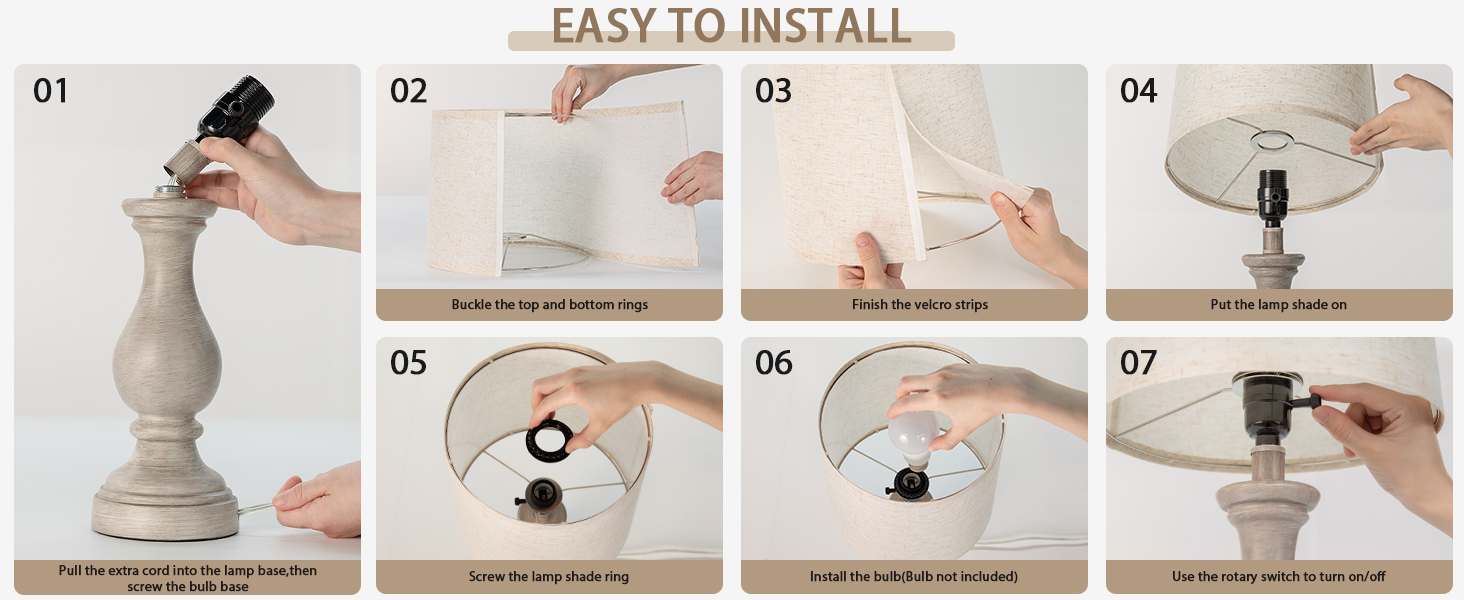 EASY TO INSTALL

01

Pull the extra cord into the lamp base,then screw the bulb base

02

Buckle the top and bottom rings

03

Finish the velcro strips

04

Put the lamp shade on

05

Screw the lamp shade ring

06

Install the bulb(Bulb not included)

07

Use the rotary switch to turn on/off