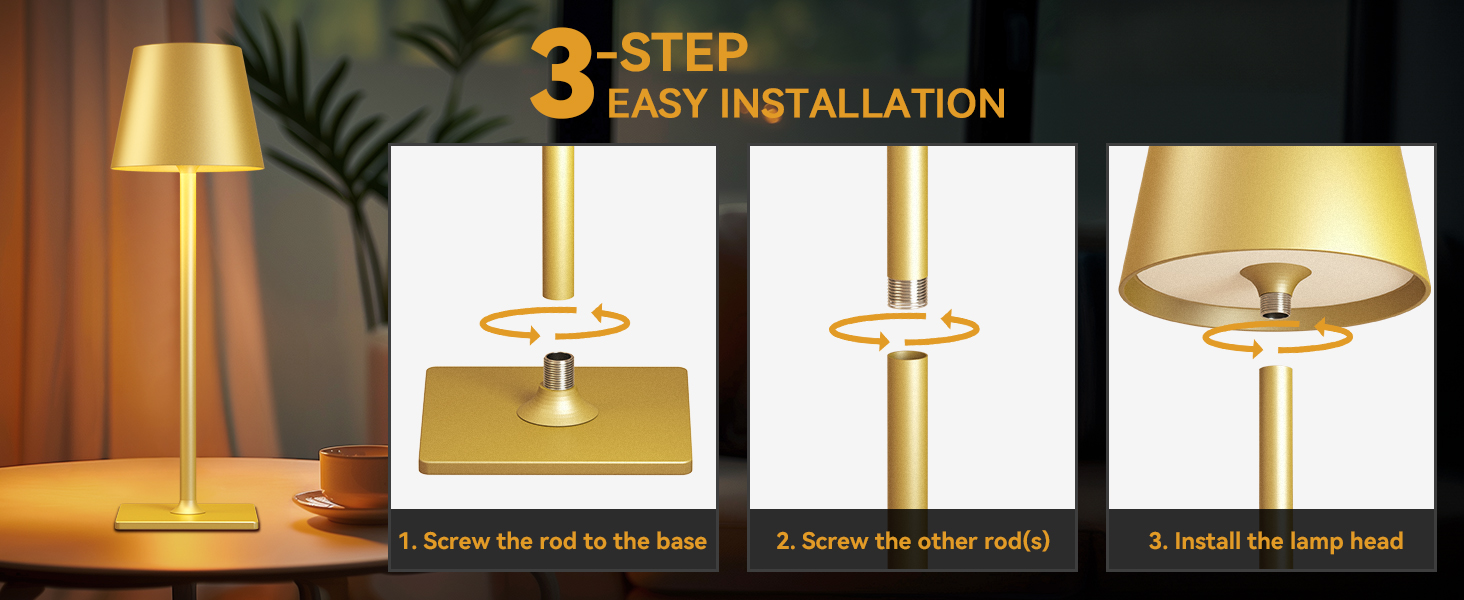 3-STEP
EASY INSTALLATION

1. Screw the rod to the base

2. Screw the other rod(s)

3. Install the lamp head