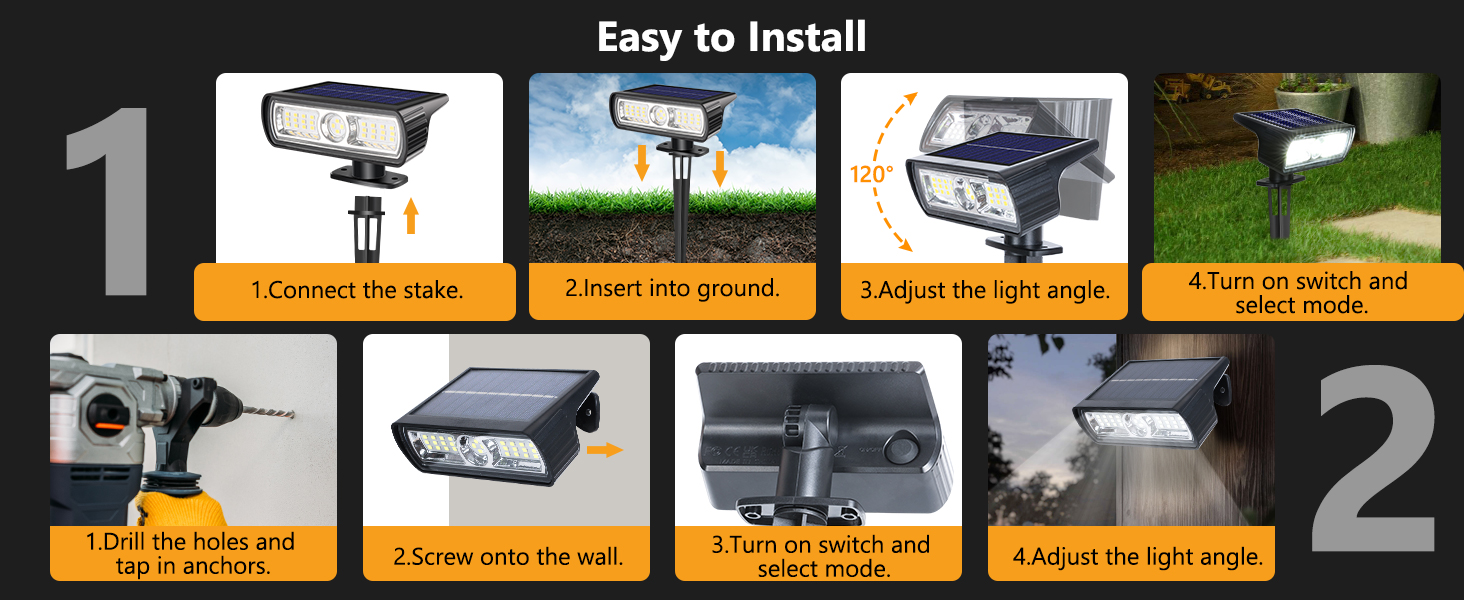 Easy to Install

1

1.Connect the stake.

2.Insert into ground.

120°

3.Adjust the light angle.

4.Turn on switch and select mode.

1.Drill the holes and tap in anchors.

2.Screw onto the wall.

3.Turn on switch and select mode.

4.Adjust the light angle.

2