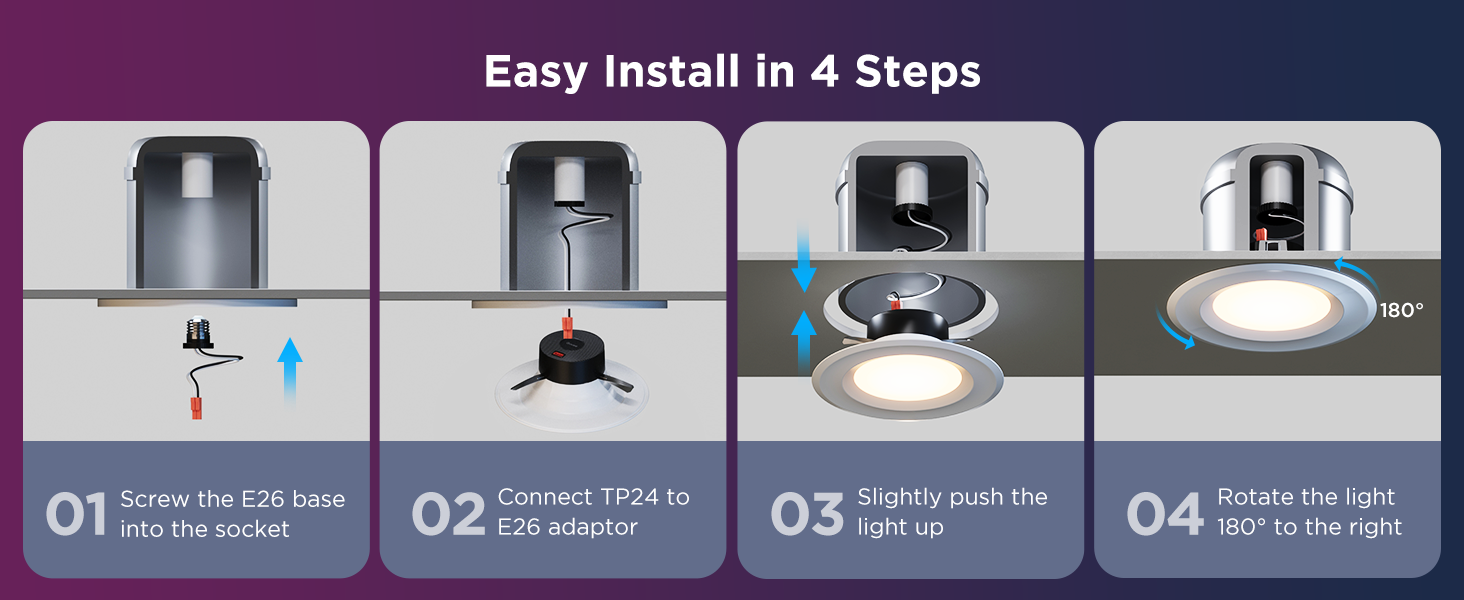 Easy Install in 4 Steps

01 Screw the E26 base into the socket

02 Connect TP24 to E26 adaptor

03 Slightly push the light up

180°

04 Rotate the light 180° to the right