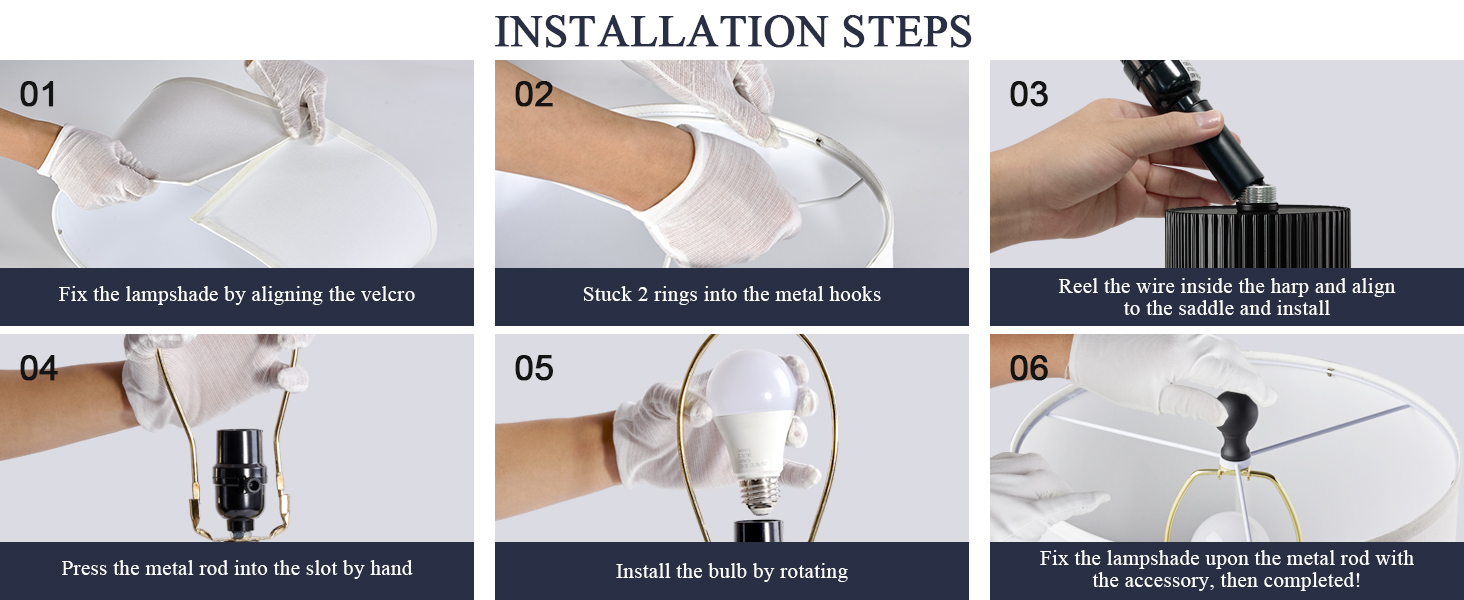 INSTALLATION STEPS

01

Fix the lampshade by aligning the velcro

02

Stuck 2 rings into the metal hooks

03

Reel the wire inside the harp and align to the saddle and install

04

Press the metal rod into the slot by hand

05

Install the bulb by rotating

06

Fix the lampshade upon the metal rod with the accessory, then completed!