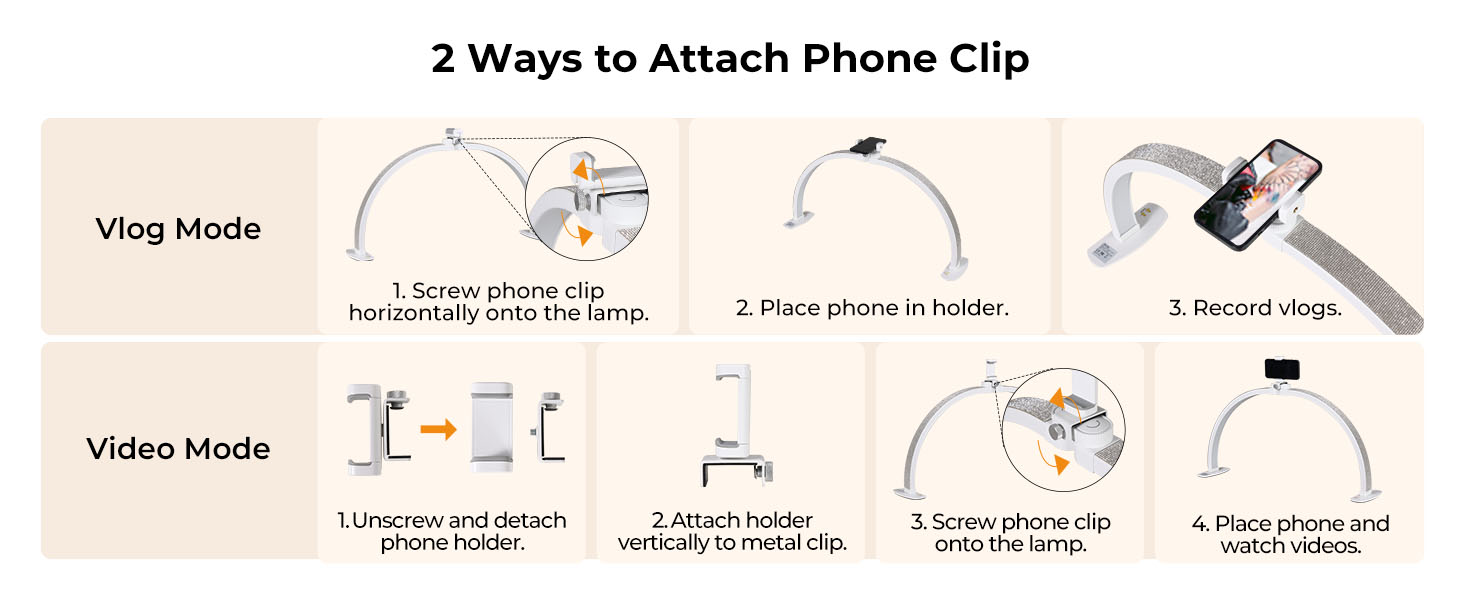 2 Ways to Attach Phone Clip

Vlog Mode

1. Screw phone clip horizontally onto the lamp.

2. Place phone in holder.

3. Record vlogs.

Video Mode

1.Unscrew and detach phone holder.

2.Attach holder vertically to metal clip.

3. Screw phone clip onto the lamp.

4. Place phone and watch videos.