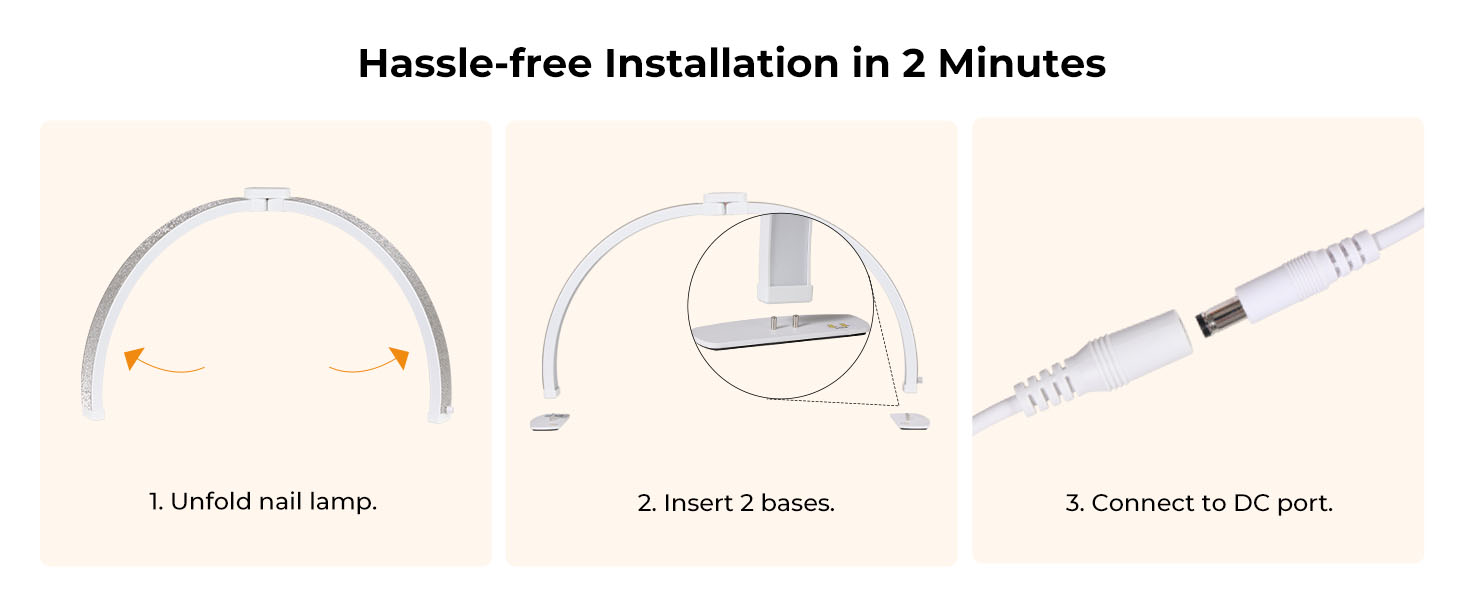 Hassle-free Installation in 2 Minutes

1. Unfold nail lamp.

2. Insert 2 bases.

3. Connect to DC port.