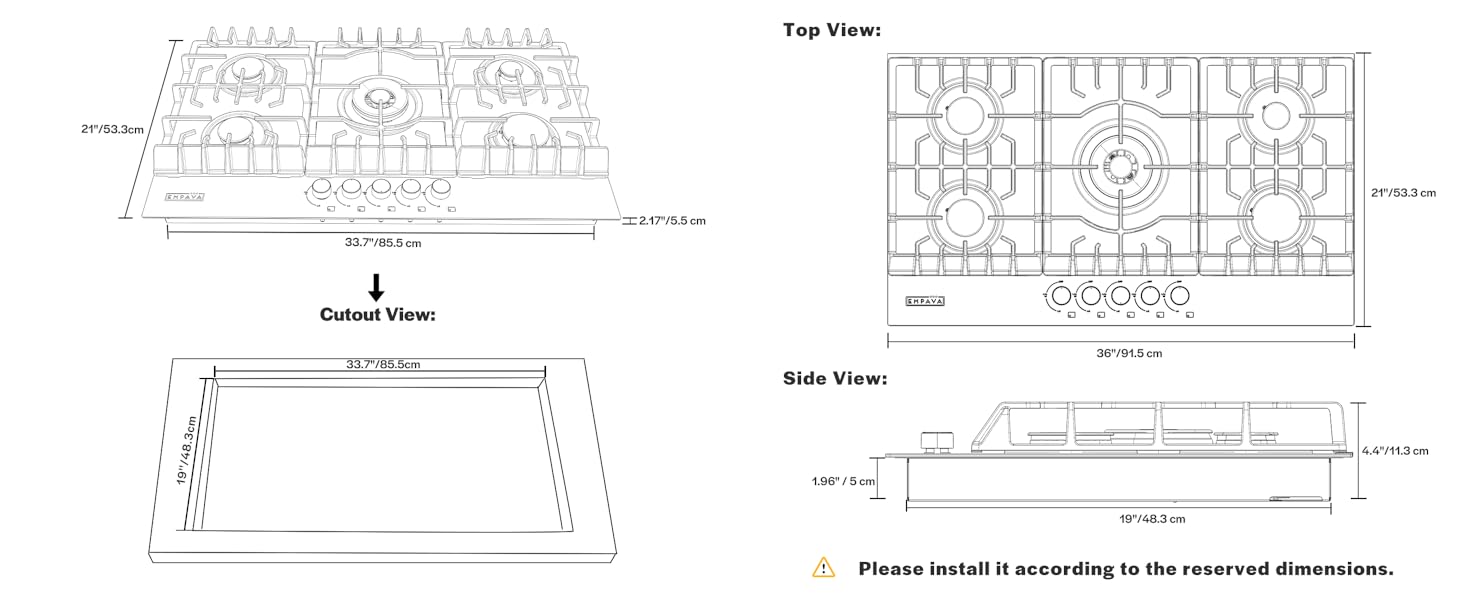 21"/53.3cm

EMPAVA

2.17"/5.5 cm

33.7"/85.5 cm

Cutout View:

33.7"/85.5cm

19"/48.3cm

Top View:

EMPAVA

21"/53.3 cm

36"/91.5 cm

Side View:

4.4"/11.3 cm

1.96" / 5 cm

19"/48.3 cm

Please install it according to the reserved dimensions.