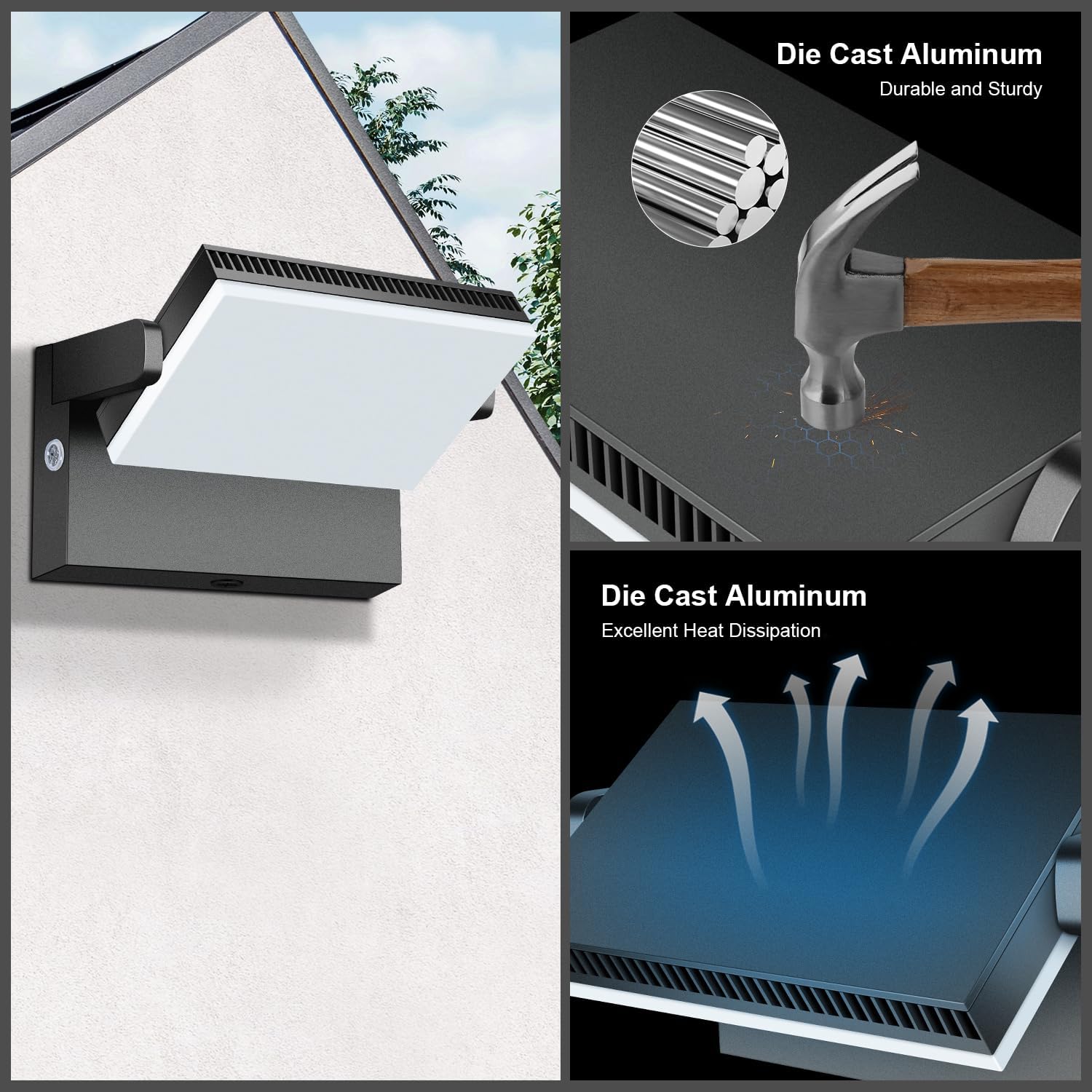 Die Cast Aluminum
Durable and Sturdy

Die Cast Aluminum
Excellent Heat Dissipation