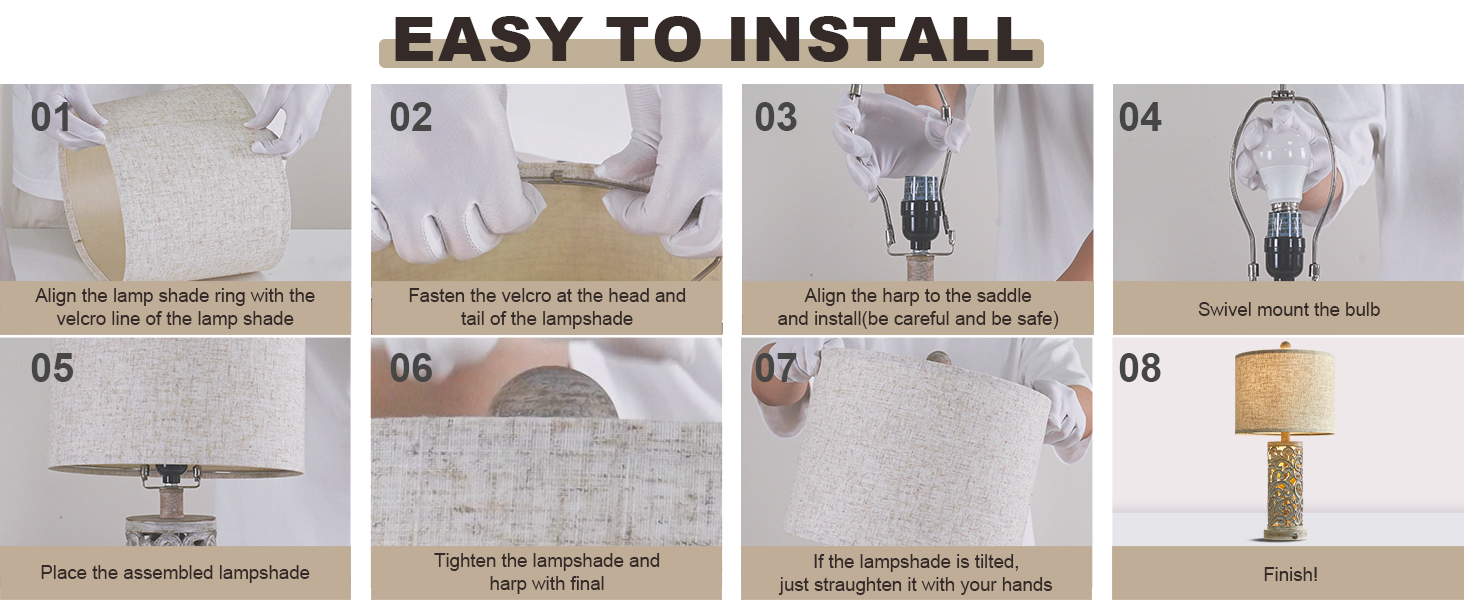 EASY TO INSTALL

01

Align the lamp shade ring with the velcro line of the lamp shade

02

Fasten the velcro at the head and tail of the lampshade

03

Align the harp to the saddle and install(be careful and be safe)

04

Swivel mount the bulb

05

Place the assembled lampshade

06

Tighten the lampshade and harp with final

07

If the lampshade is tilted, just straughten it with your hands

08

Finish!