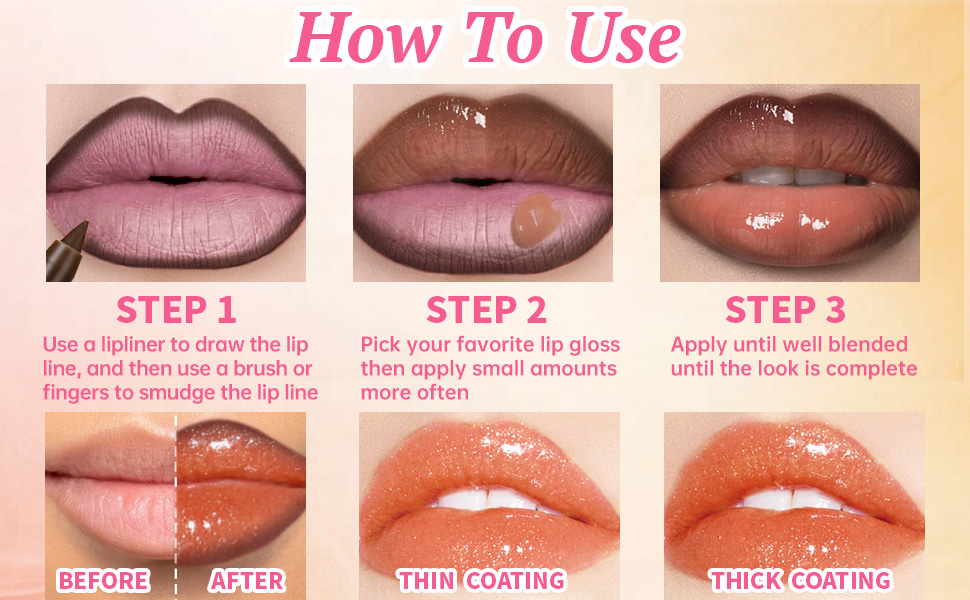 How To Use

STEP 1
Use a lipliner to draw the lip line, and then use a brush or fingers to smudge the lip line

STEP 2
Pick your favorite lip gloss then apply small amounts more often

STEP 3
Apply until well blended until the look is complete

BEFORE AFTER

THIN COATING

THICK COATING