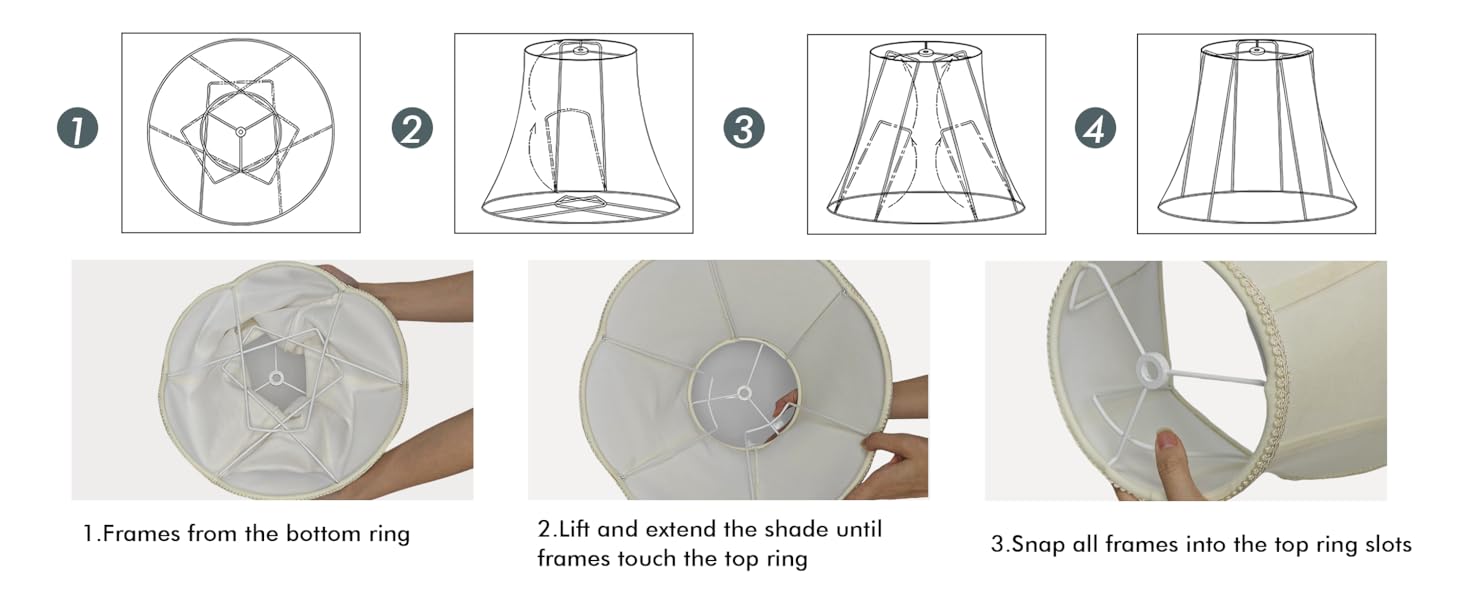 1

2

3

4

1.Frames from the bottom ring

2.Lift and extend the shade until frames touch the top ring

3.Snap all frames into the top ring slots