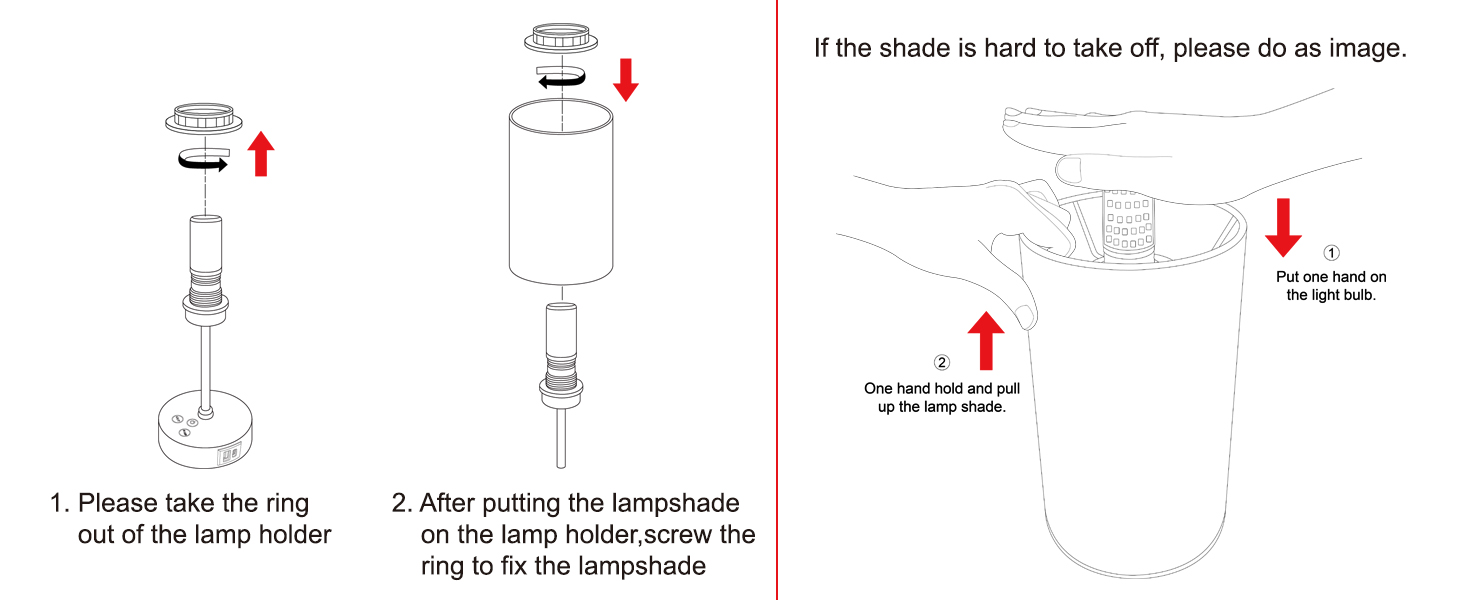 1. Please take the ring out of the lamp holder

2. After putting the lampshade on the lamp holder,screw the ring to fix the lampshade

If the shade is hard to take off, please do as image.

① Put one hand on the light bulb.

② One hand hold and pull up the lamp shade.