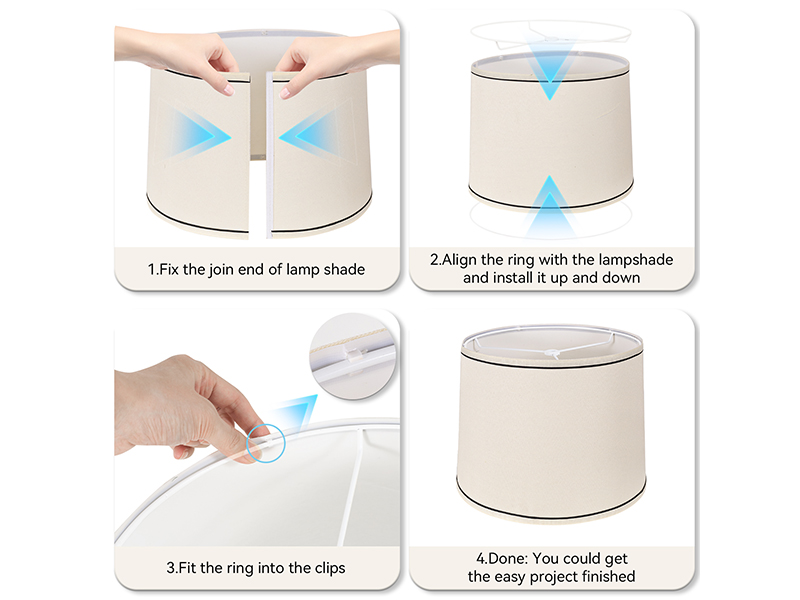 1.Fix the join end of lamp shade

2.Align the ring with the lampshade and install it up and down

3.Fit the ring into the clips

4.Done: You could get the easy project finished