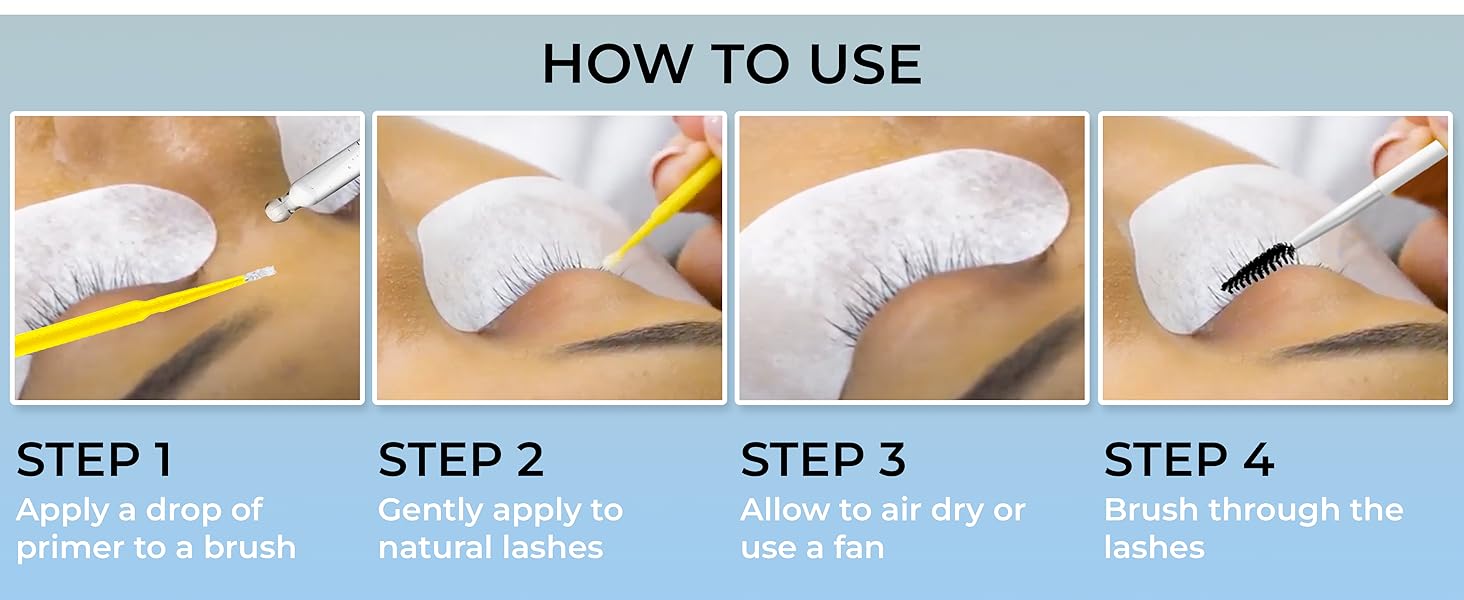 HOW TO USE

STEP 1
Apply a drop of primer to a brush

STEP 2
Gently apply to natural lashes

STEP 3
Allow to air dry or use a fan

STEP 4
Brush through the lashes