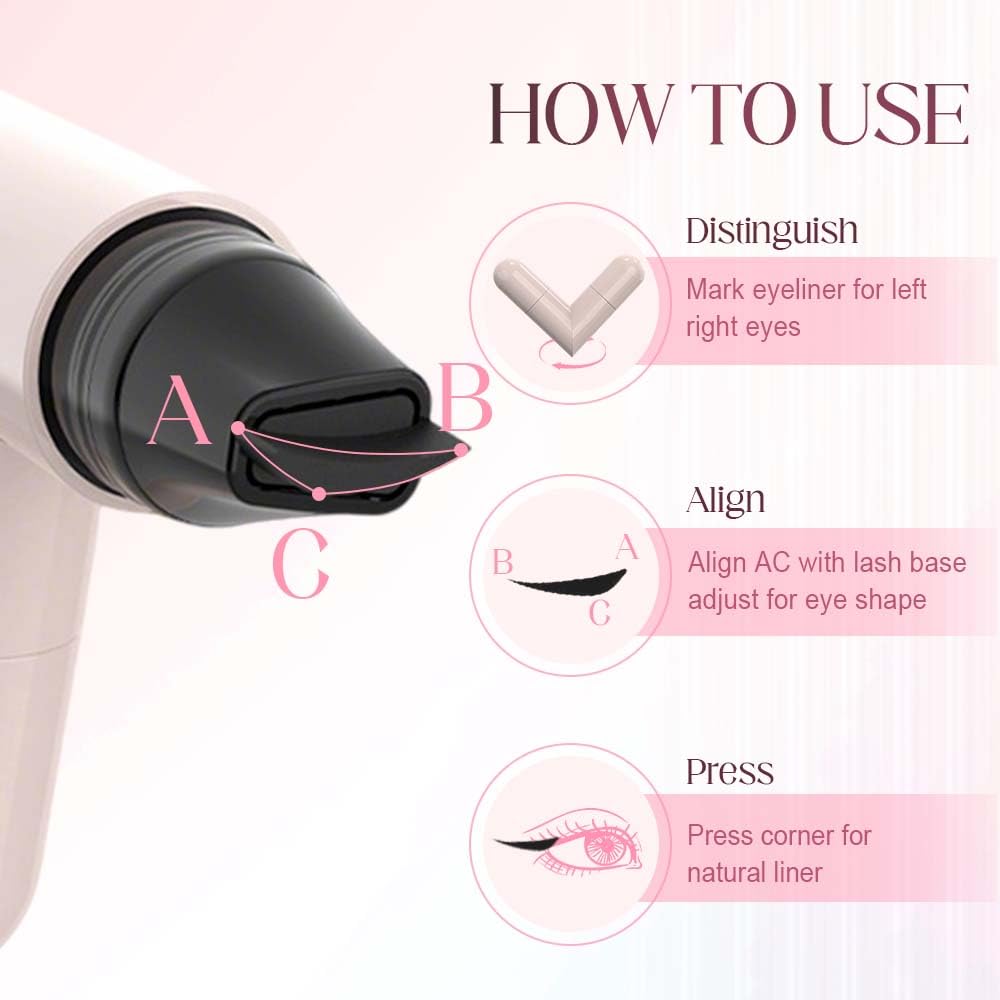 HOW TO USE

A

B

C

Distinguish

Mark eyeliner for left right eyes

Align

B A C

Align AC with lash base adjust for eye shape

Press

Press corner for natural liner