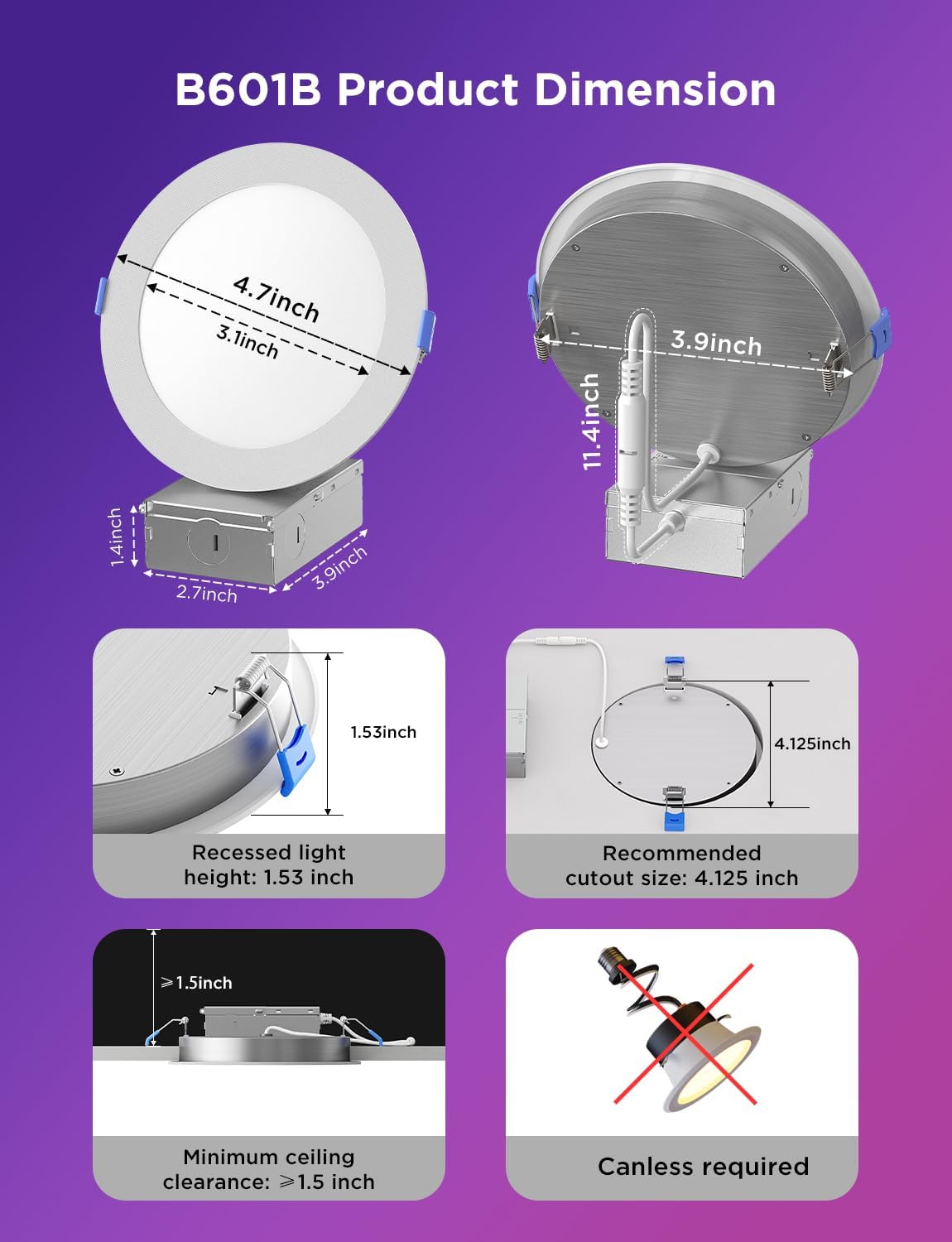 B601B Product Dimension

4.7inch

3.1inch

1.4inch

2.7inch

3.9inch

3.9inch

11.4inch

1.53inch

Recessed light height: 1.53 inch

4.125inch

Recommended cutout size: 4.125 inch

⩾1.5inch

Minimum ceiling clearance: ⩾1.5 inch

Canless required