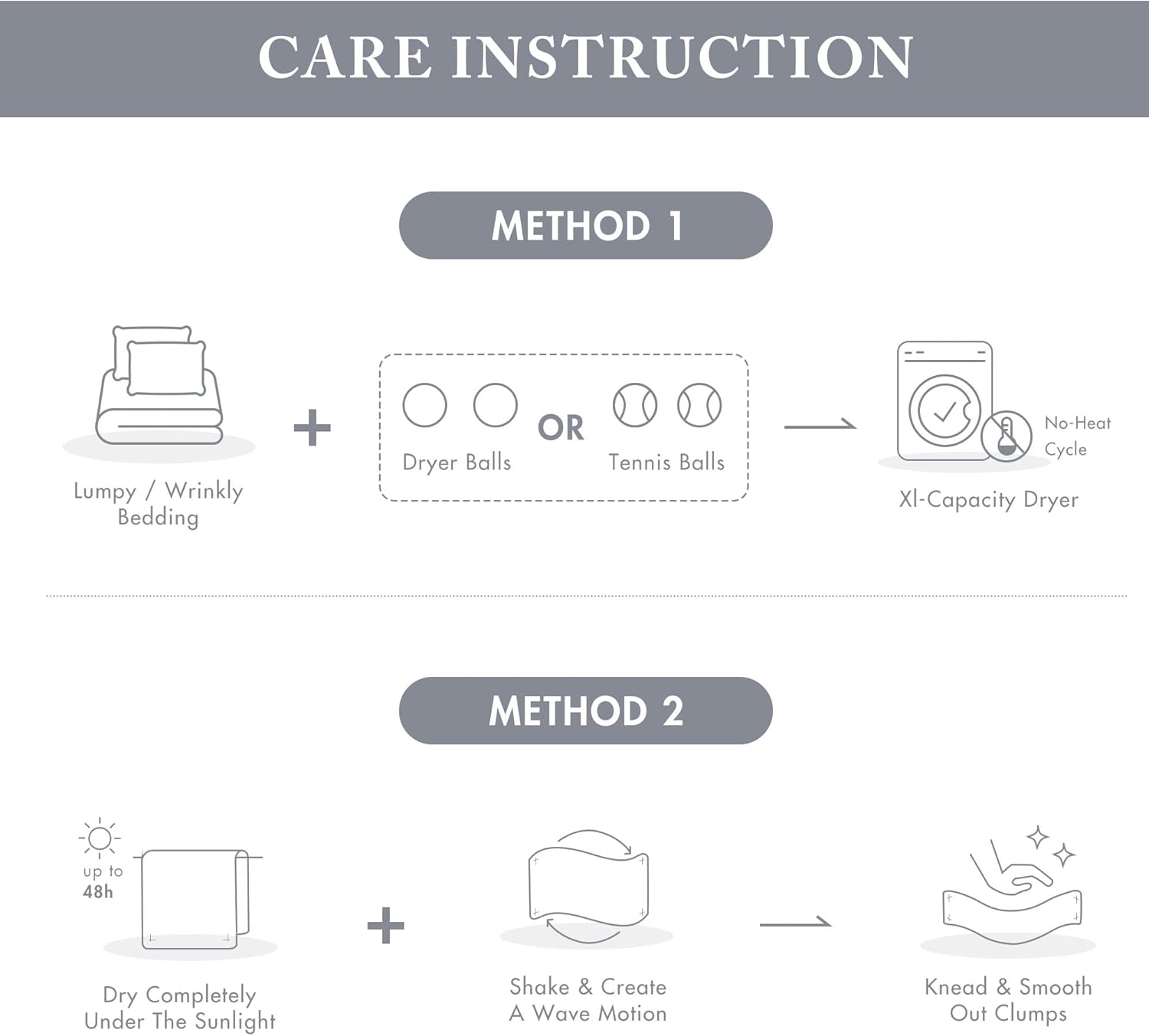 CARE INSTRUCTION

METHOD 1

Lumpy / Wrinkly Bedding

+

Dryer Balls

OR

Tennis Balls

No-Heat Cycle

Xl-Capacity Dryer

METHOD 2

up to 48h

Dry Completely Under The Sunlight

+

Shake & Create A Wave Motion

Knead & Smooth Out Clumps